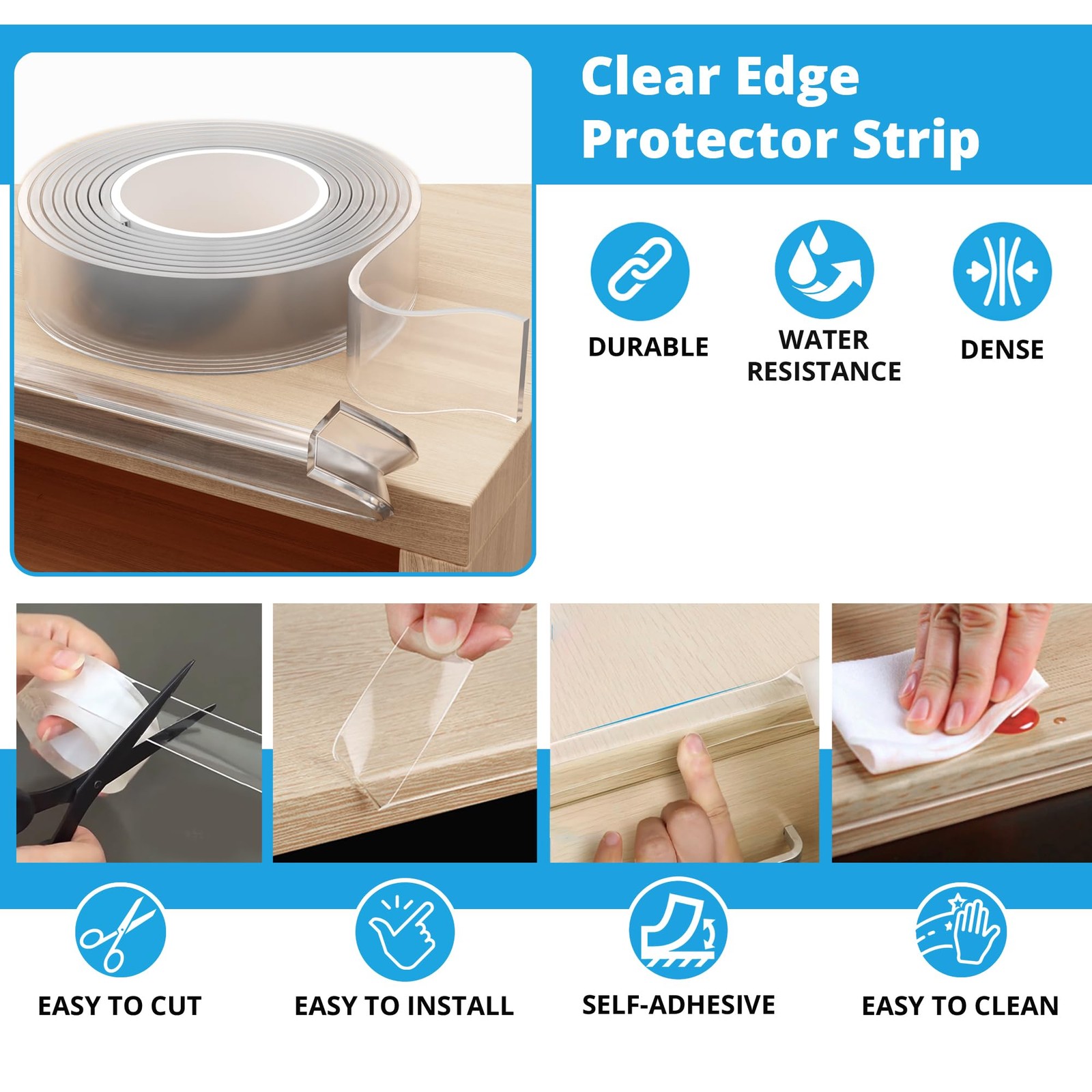 Clear Edge Protector Strip

DURABLE

WATER RESISTANCE

DENSE

EASY TO CUT

EASY TO INSTALL

SELF-ADHESIVE

EASY TO CLEAN