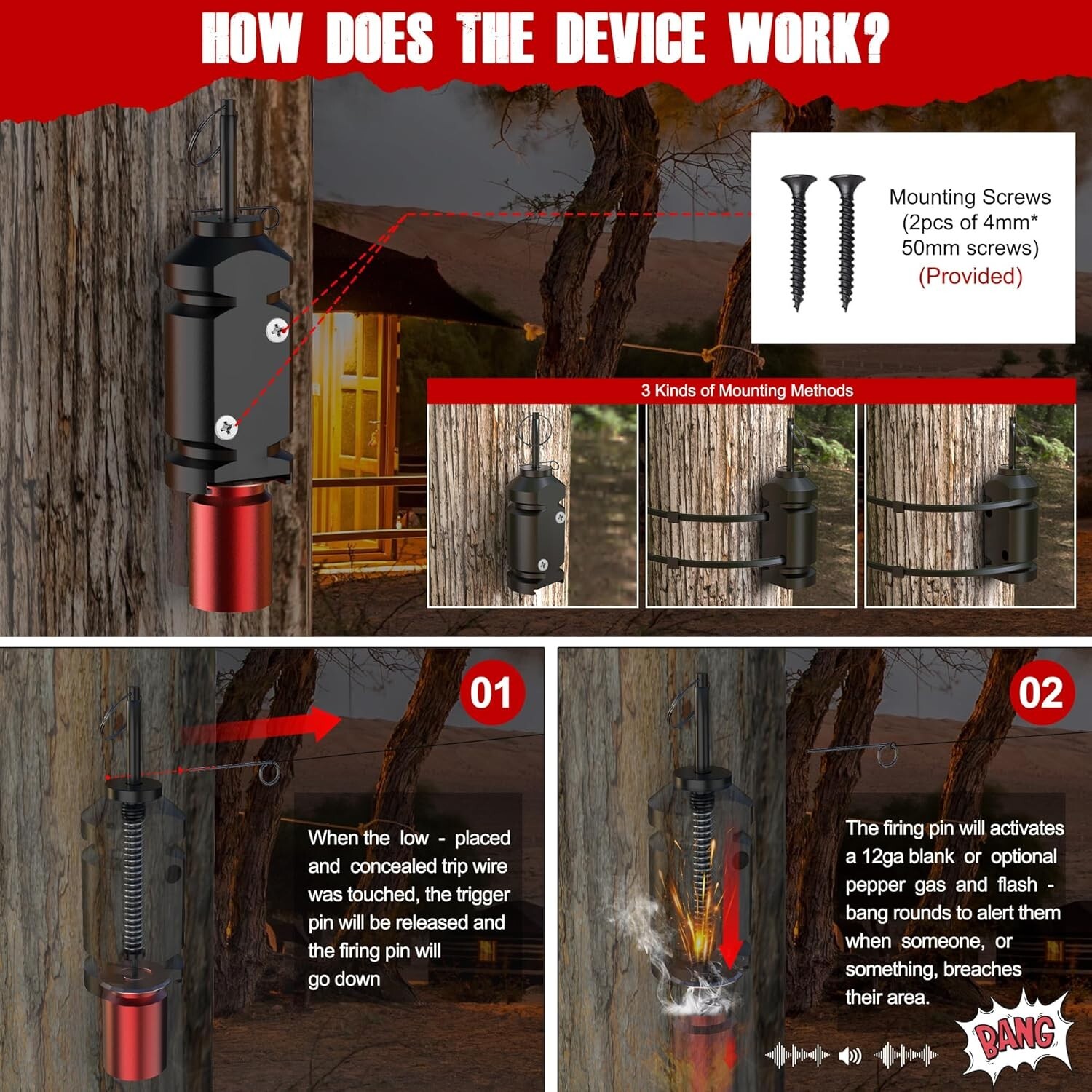 HOW DOES THE DEVICE WORK?

Mounting Screws (2pcs of 4mm* 50mm screws) (Provided)

3 Kinds of Mounting Methods

01

When the low - placed and concealed trip wire was touched, the trigger pin will be released and the firing pin will go down

02

The firing pin will activates a 12ga blank or optional pepper gas and flash - bang rounds to alert them when someone, or something, breaches their area.

BANG