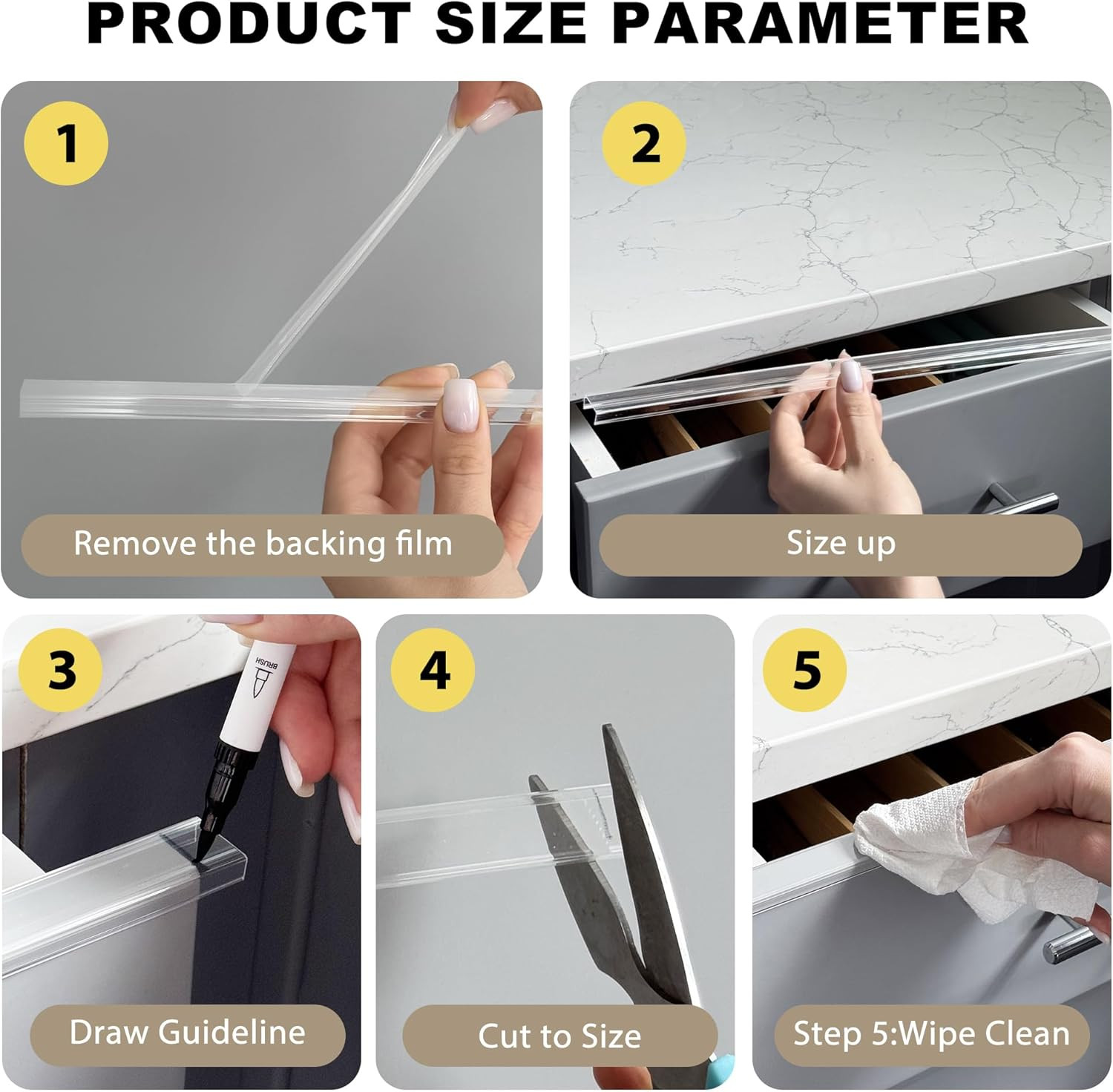 PRODUCT SIZE PARAMETER

1

Remove the backing film

2

Size up

3

BRUSH

Draw Guideline

4

Cut to Size

5

Step 5:Wipe Clean