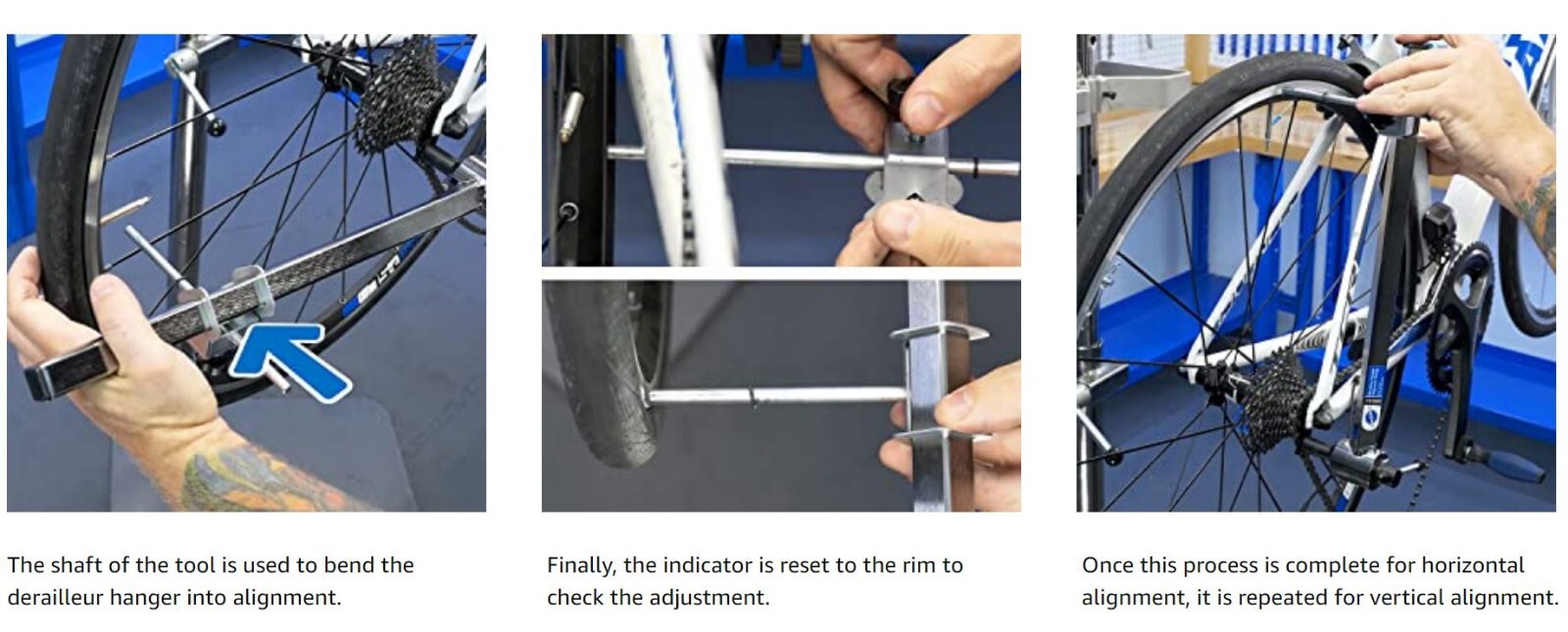 The shaft of the tool is used to bend the derailleur hanger into alignment.

Finally, the indicator is reset to the rim to check the adjustment.

Once this process is complete for horizontal alignment, it is repeated for vertical alignment.