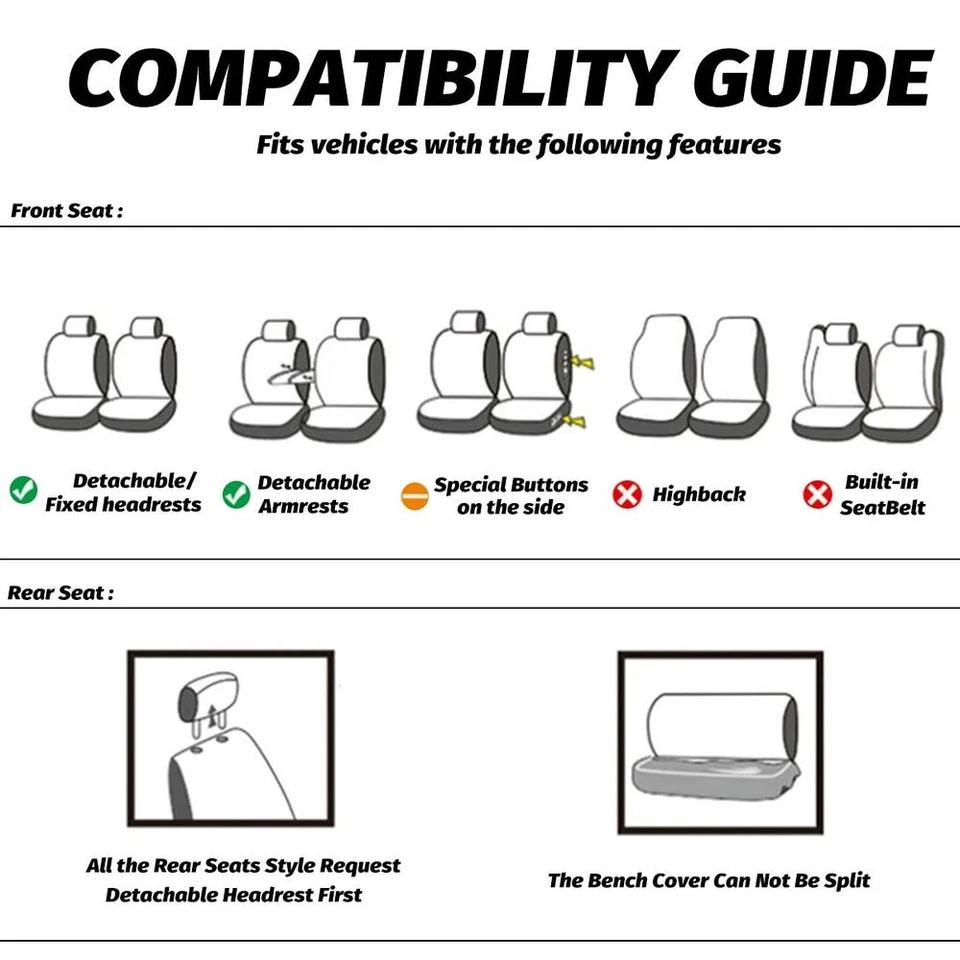 COMPATIBILITY GUIDE

Fits vehicles with the following features

Front Seat :

Detachable/ Fixed headrests

Detachable Armrests

Special Buttons on the side

Highback

Built-in SeatBelt

Rear Seat :

All the Rear Seats Style Request Detachable Headrest First

The Bench Cover Can Not Be Split