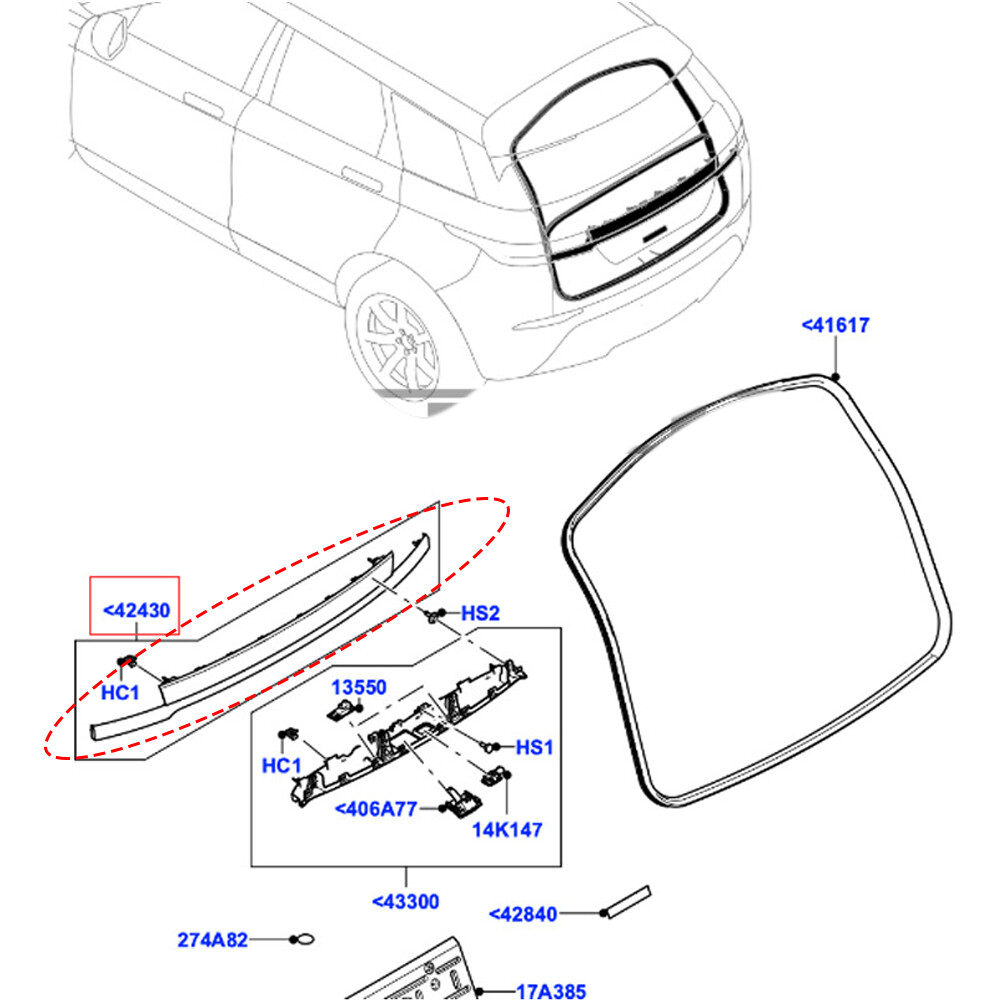 <41617

<42430

HS2

HC1

13550

HC1

HS1

<406A77

14K147

<43300

<42840

274A82

17A385