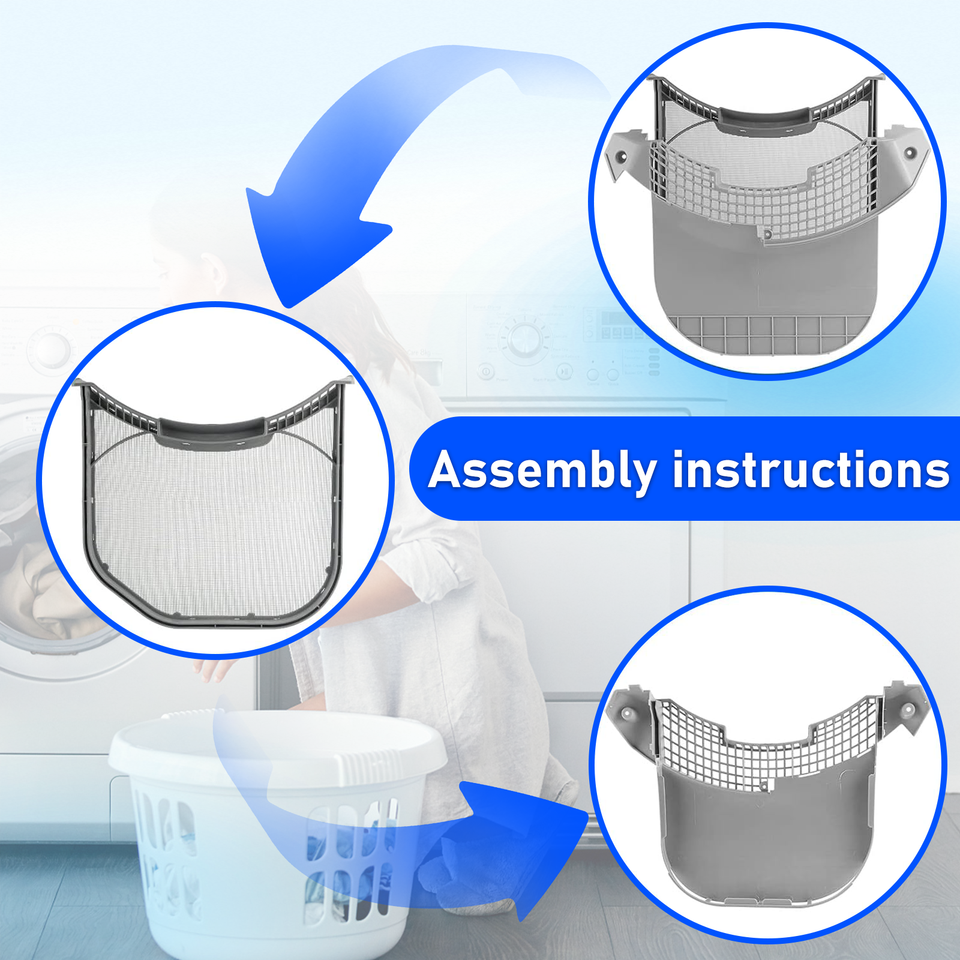 Assembly instructions