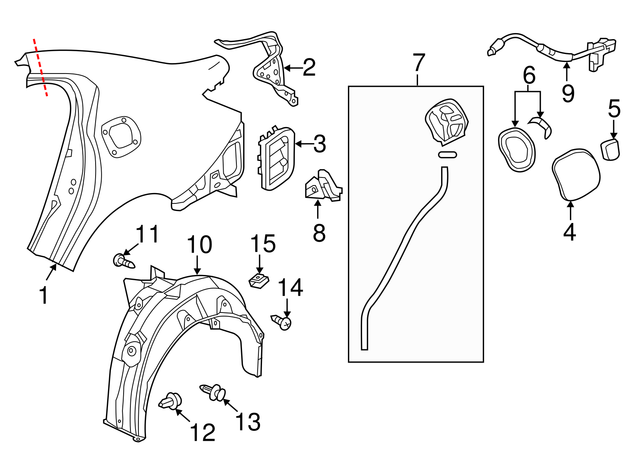 2
7
6
9
5
3
8
4
11
10
15
14
1
12
13