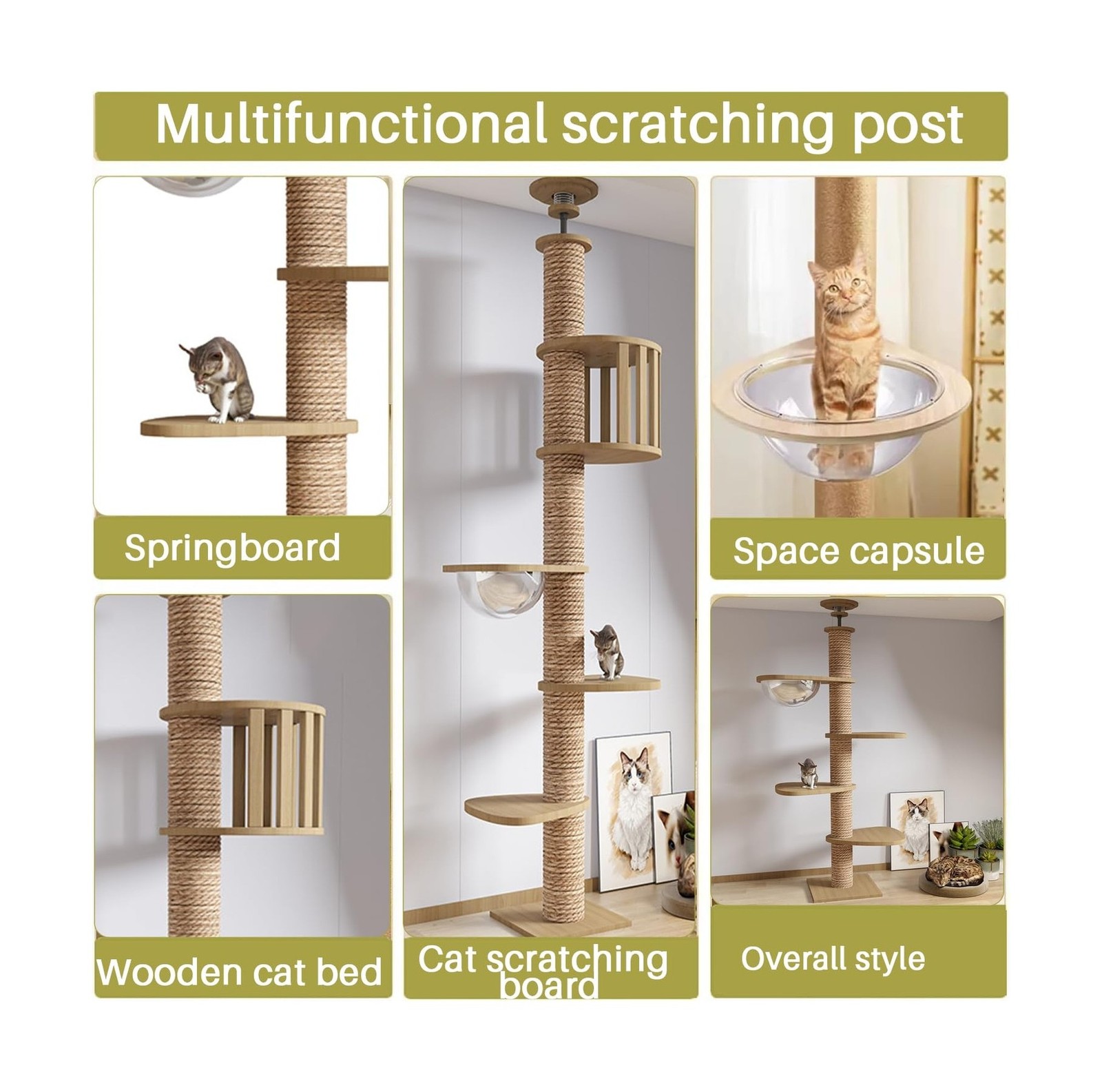 Multifunctional scratching post

Springboard

Space capsule

Wooden cat bed

Cat scratching board

Overall style