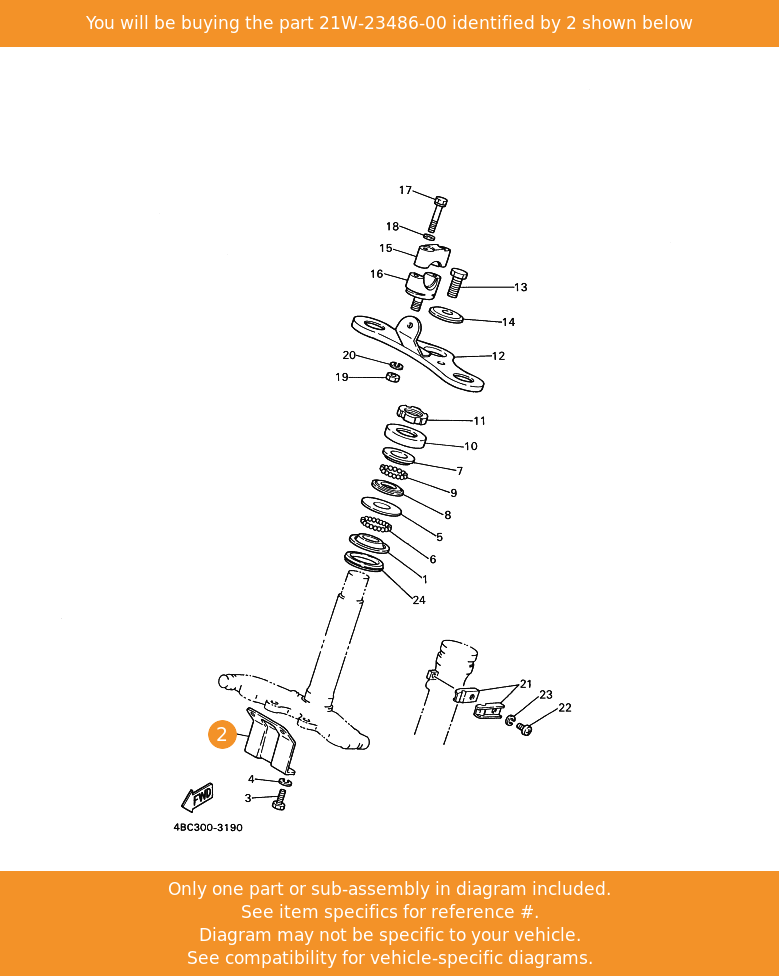 You will be buying the part 21W-23486-00 identified by 2 shown below

17
18
15
16
13
14
12
20
19
11
10
7
9
8
5
6
1
24
21
23
22
2
4
3
FWD
4BC300-3190

Only one part or sub-assembly in diagram included.
See item specifics for reference #.
Diagram may not be specific to your vehicle.
See compatibility for vehicle-specific diagrams.