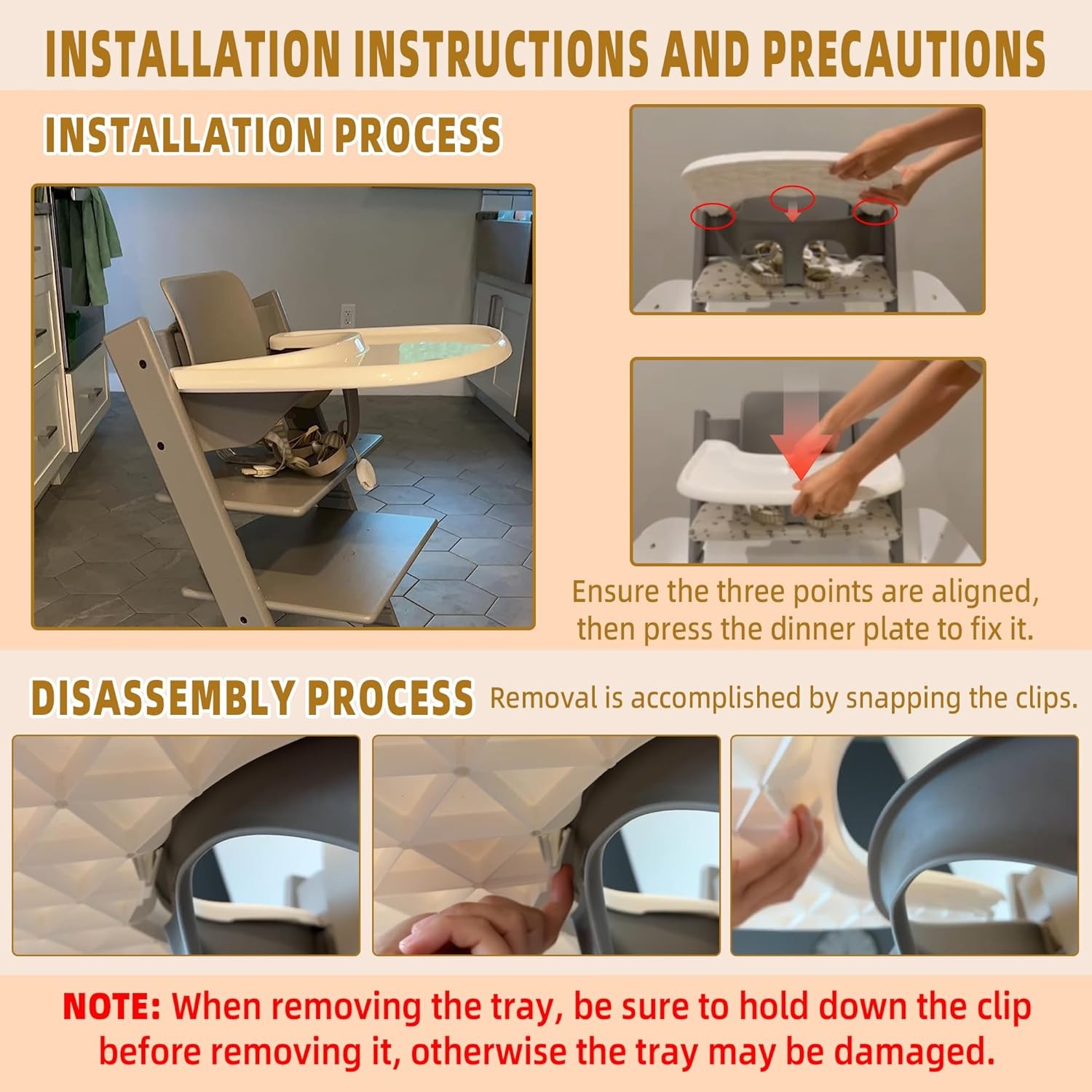 INSTALLATION INSTRUCTIONS AND PRECAUTIONS

INSTALLATION PROCESS

Ensure the three points are aligned, then press the dinner plate to fix it.

DISASSEMBLY PROCESS Removal is accomplished by snapping the clips.

NOTE: When removing the tray, be sure to hold down the clip before removing it, otherwise the tray may be damaged.