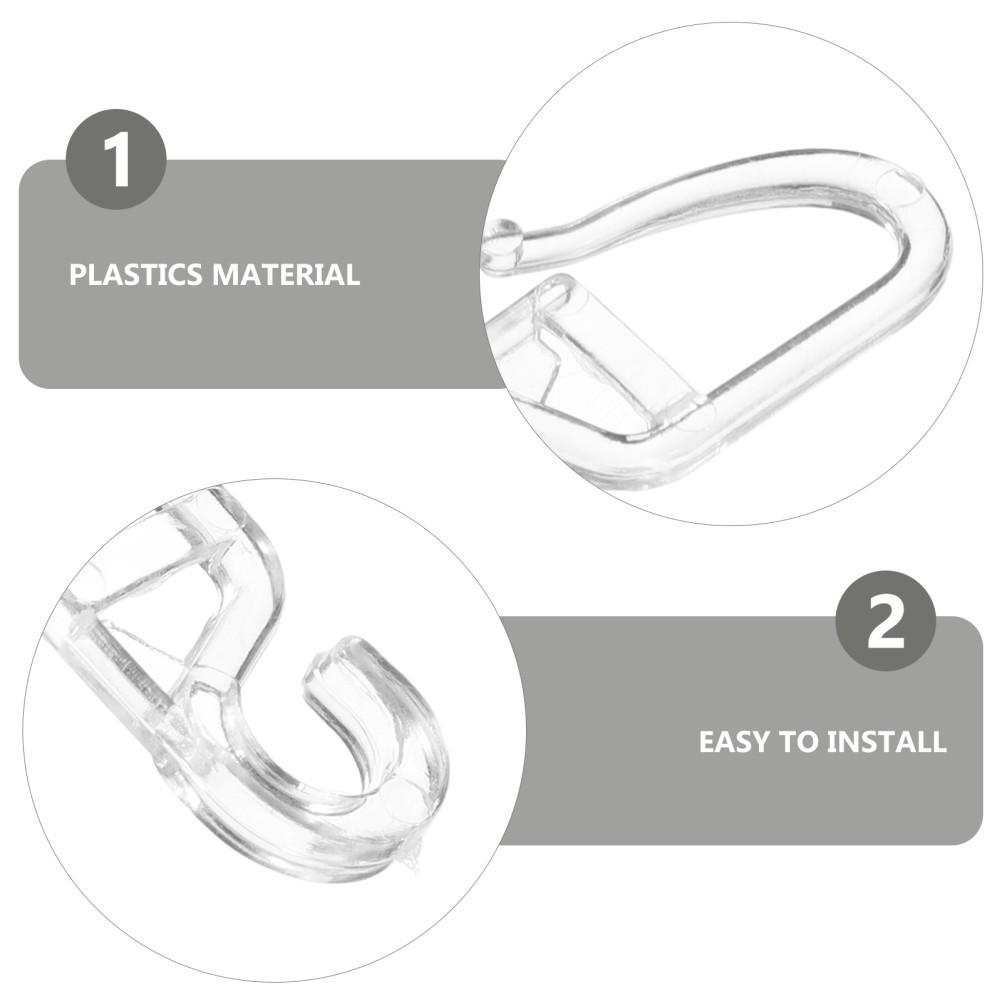 1

PLASTICS MATERIAL

2

EASY TO INSTALL