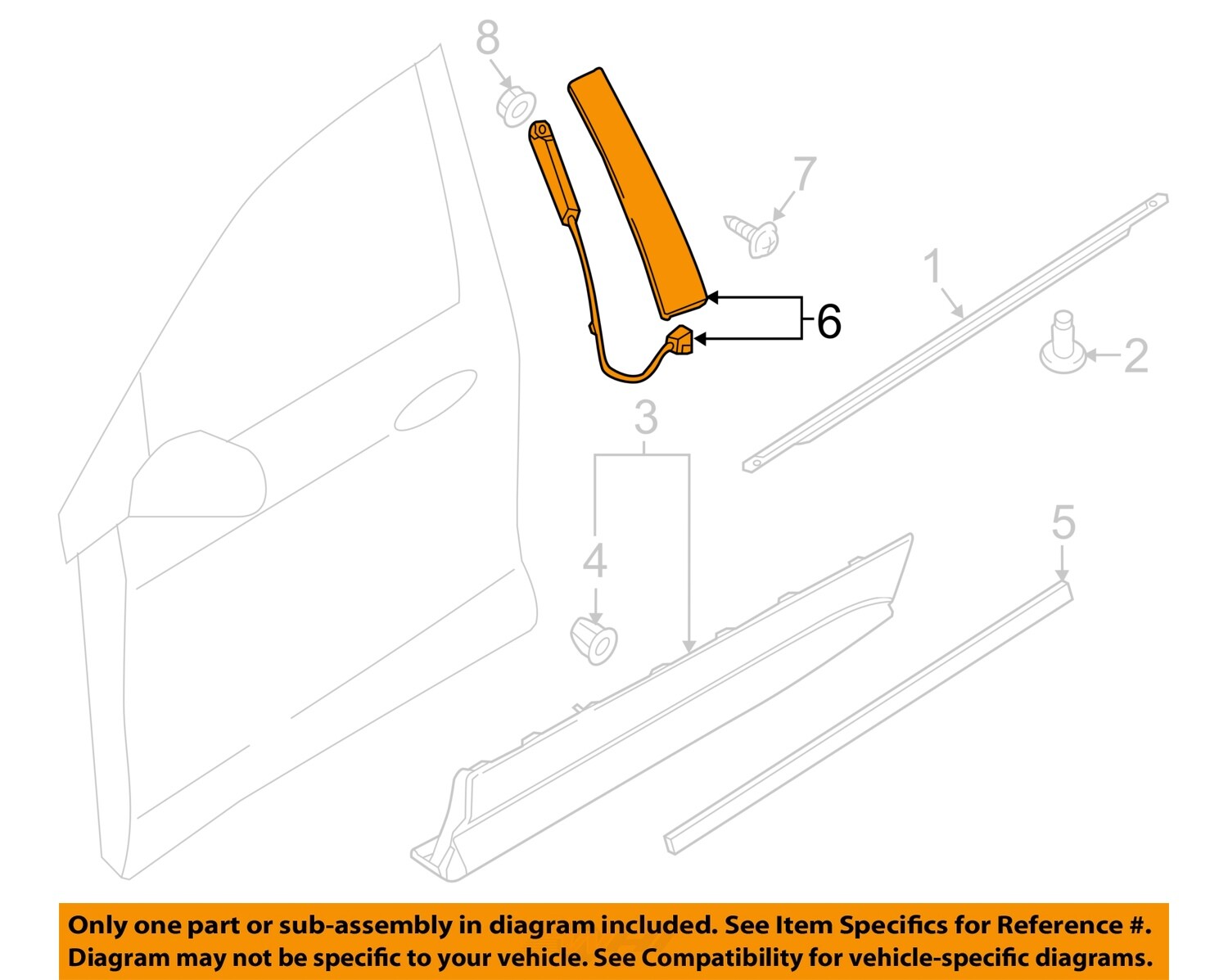 8
7
6
1
2
3
4
5

Only one part or sub-assembly in diagram included. See Item Specifics for Reference #.
Diagram may not be specific to your vehicle. See Compatibility for vehicle-specific diagrams.