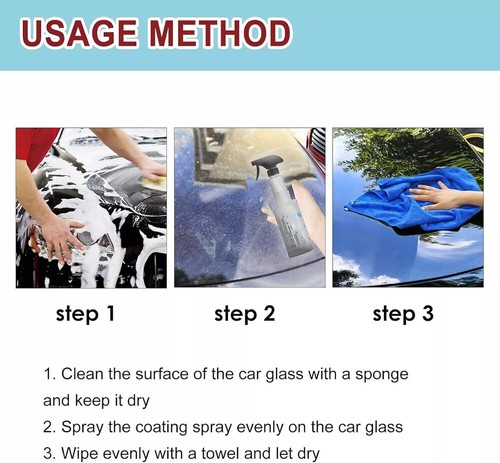 USAGE METHOD

step 1

step 2

step 3

1. Clean the surface of the car glass with a sponge and keep it dry
2. Spray the coating spray evenly on the car glass
3. Wipe evenly with a towel and let dry