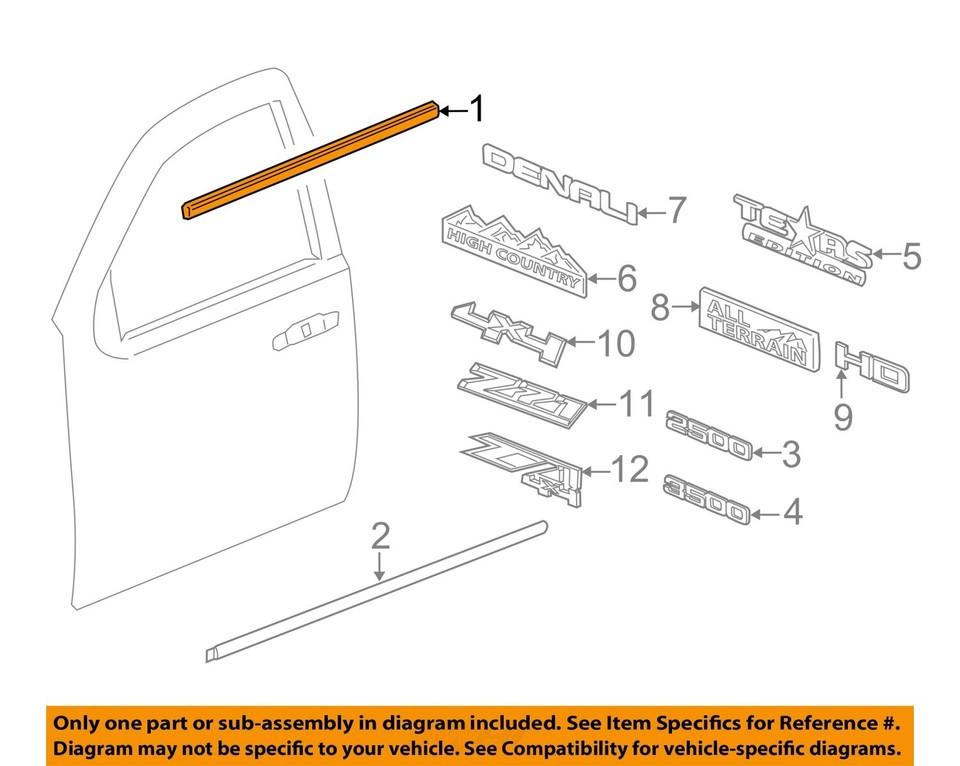 1

DENALI 7

TEXAS EDITION 5

HIGH COUNTRY 6

8 ALL TERRAIN

4X4 10

HD

9

Z71 11

2500 3

Z71 4X4 12

3500 4

2

Only one part or sub-assembly in diagram included. See Item Specifics for Reference #.
Diagram may not be specific to your vehicle. See Compatibility for vehicle-specific diagrams.