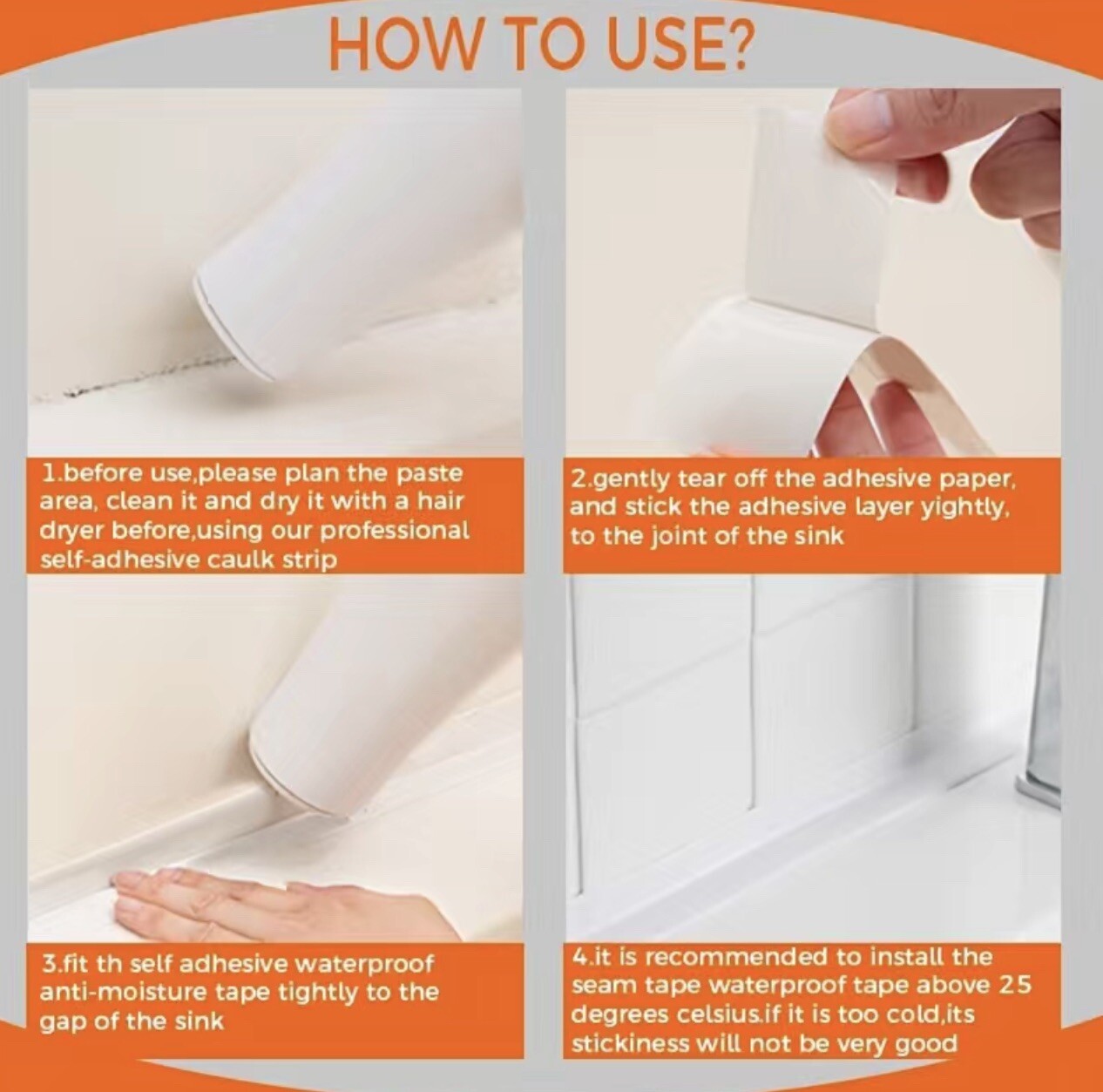 HOW TO USE?

1.before use,please plan the paste area, clean it and dry it with a hair dryer before,using our professional self-adhesive caulk strip

2.gently tear off the adhesive paper, and stick the adhesive layer yightly, to the joint of the sink

3.fit th self adhesive waterproof anti-moisture tape tightly to the gap of the sink

4.it is recommended to install the seam tape waterproof tape above 25 degrees celsius.if it is too cold,its stickiness will not be very good