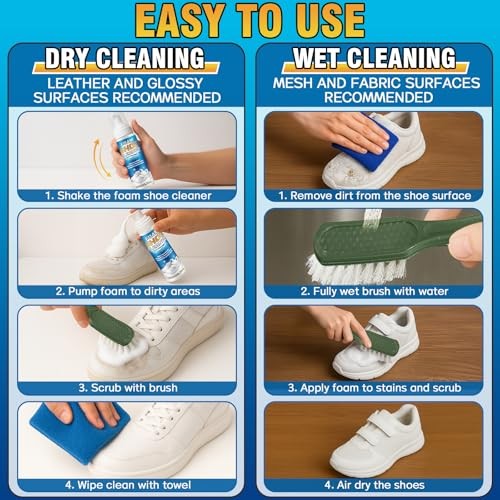 EASY TO USE

DRY CLEANING

LEATHER AND GLOSSY SURFACES RECOMMENDED

1. Shake the foam shoe cleaner

2. Pump foam to dirty areas

3. Scrub with brush

4. Wipe clean with towel

WET CLEANING

MESH AND FABRIC SURFACES RECOMMENDED

1. Remove dirt from the shoe surface

2. Fully wet brush with water

3. Apply foam to stains and scrub

4. Air dry the shoes