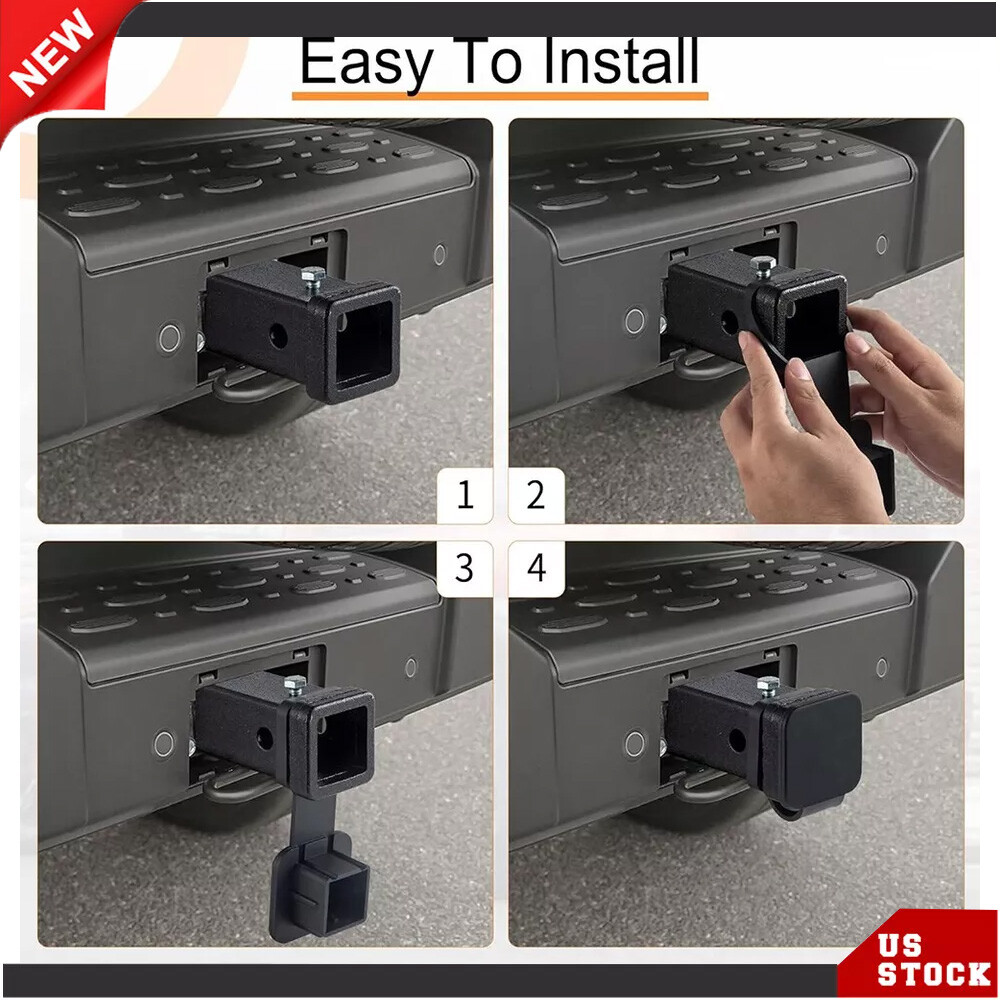 NEW

Easy To Install

1

2

3

4

US STOCK