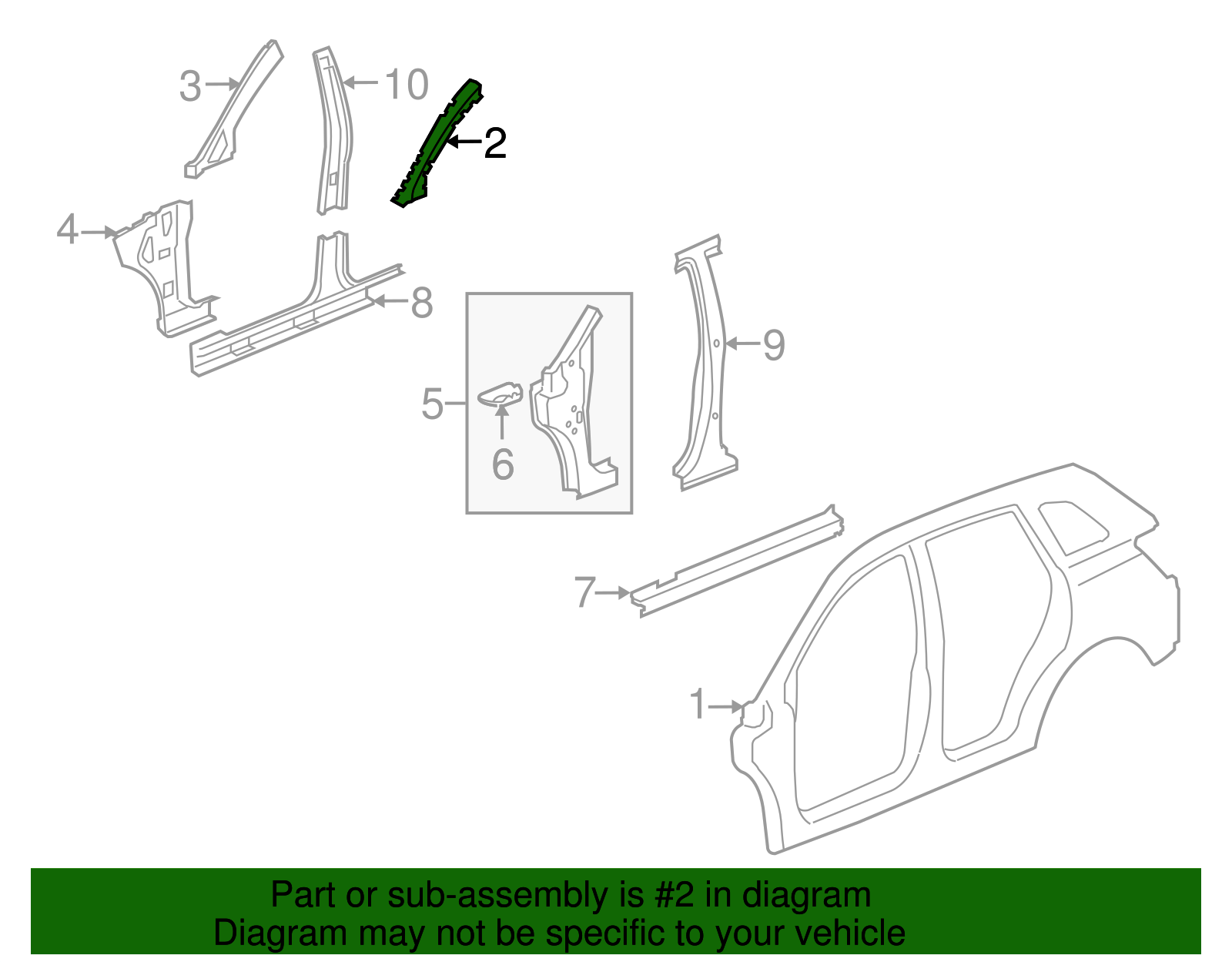 3
10
2
4
8
5
6
9
7
1

Part or sub-assembly is #2 in diagram
Diagram may not be specific to your vehicle