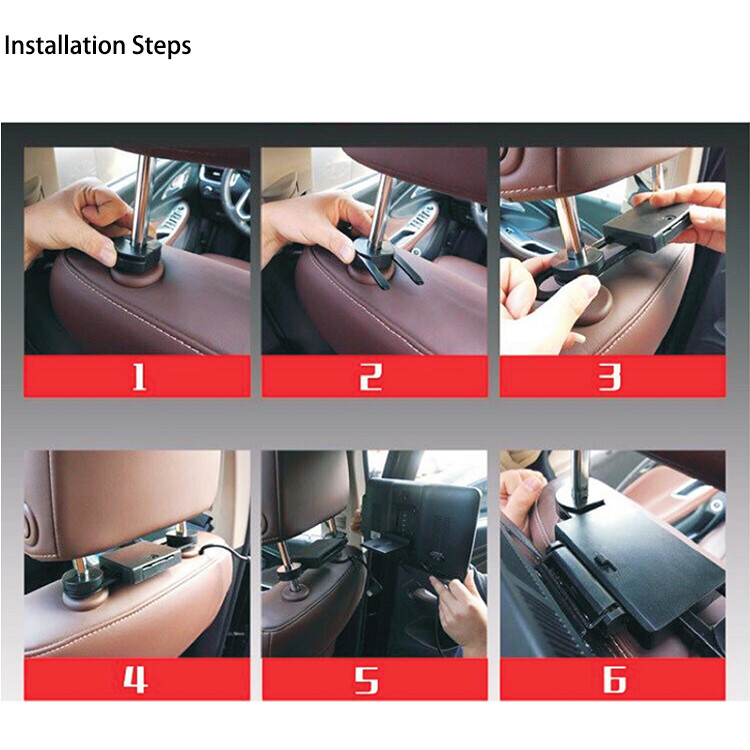 Installation Steps

1

2

3

4

5

6