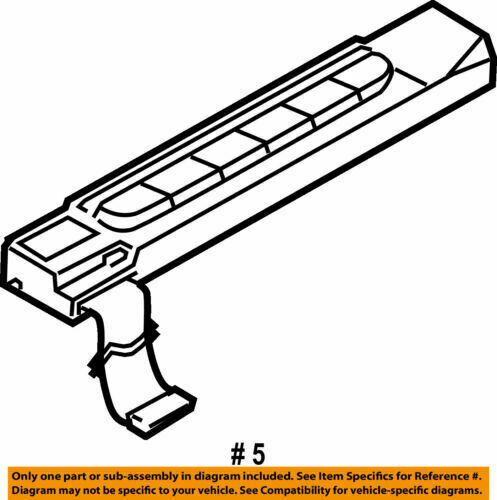 # 5

Only one part or sub-assembly in diagram included. See Item Specifics for Reference #.
Diagram may not be specific to your vehicle. See Compatibility for vehicle-specific diagrams.