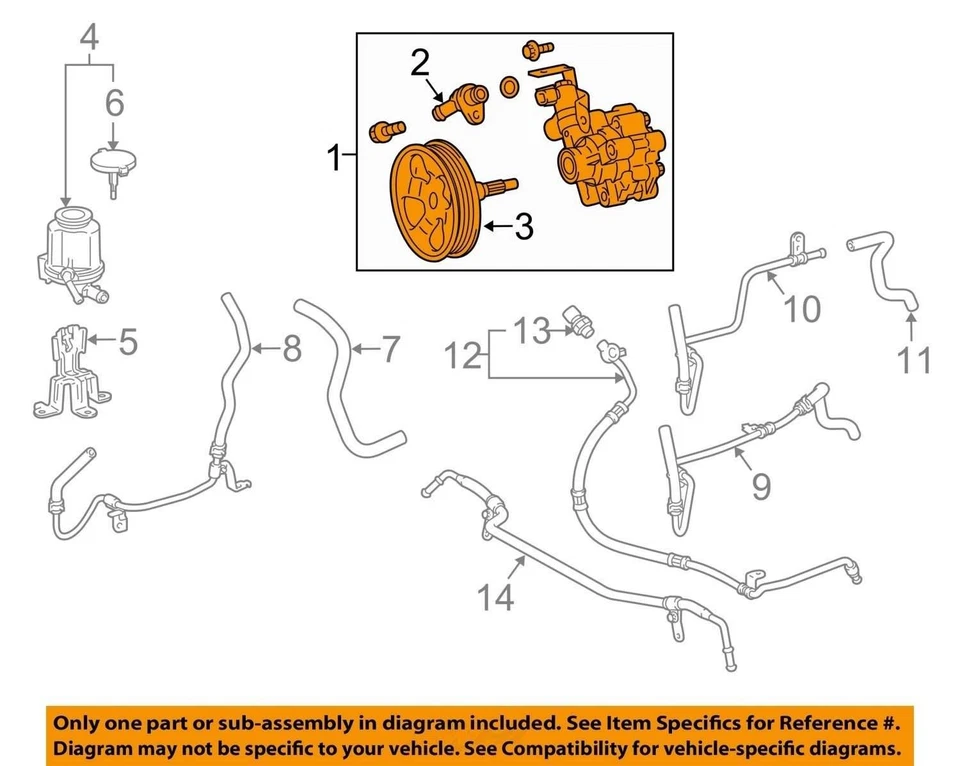 4
6
2
1
3
5
8
7
13
12
10
11
9
14

Only one part or sub-assembly in diagram included. See Item Specifics for Reference #.
Diagram may not be specific to your vehicle. See Compatibility for vehicle-specific diagrams.