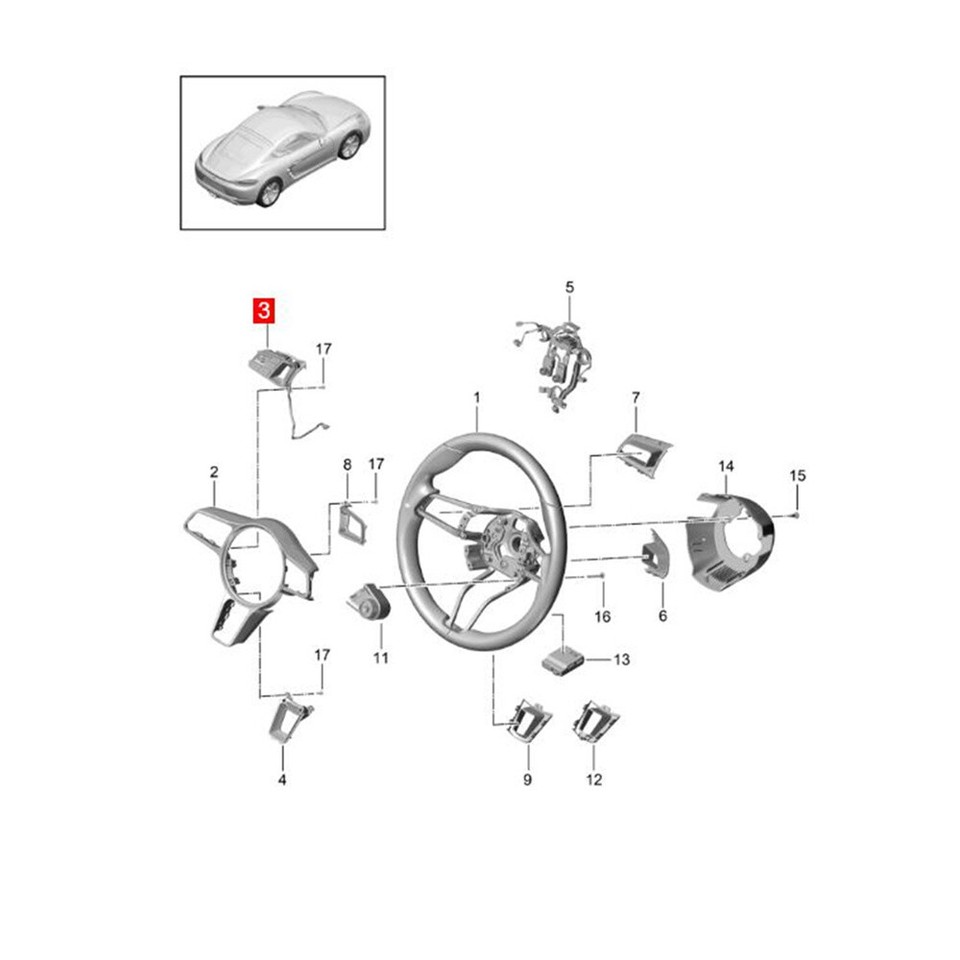 3
17
5
1
7
2
8
17
14
15
16
6
11
13
17
4
9
12