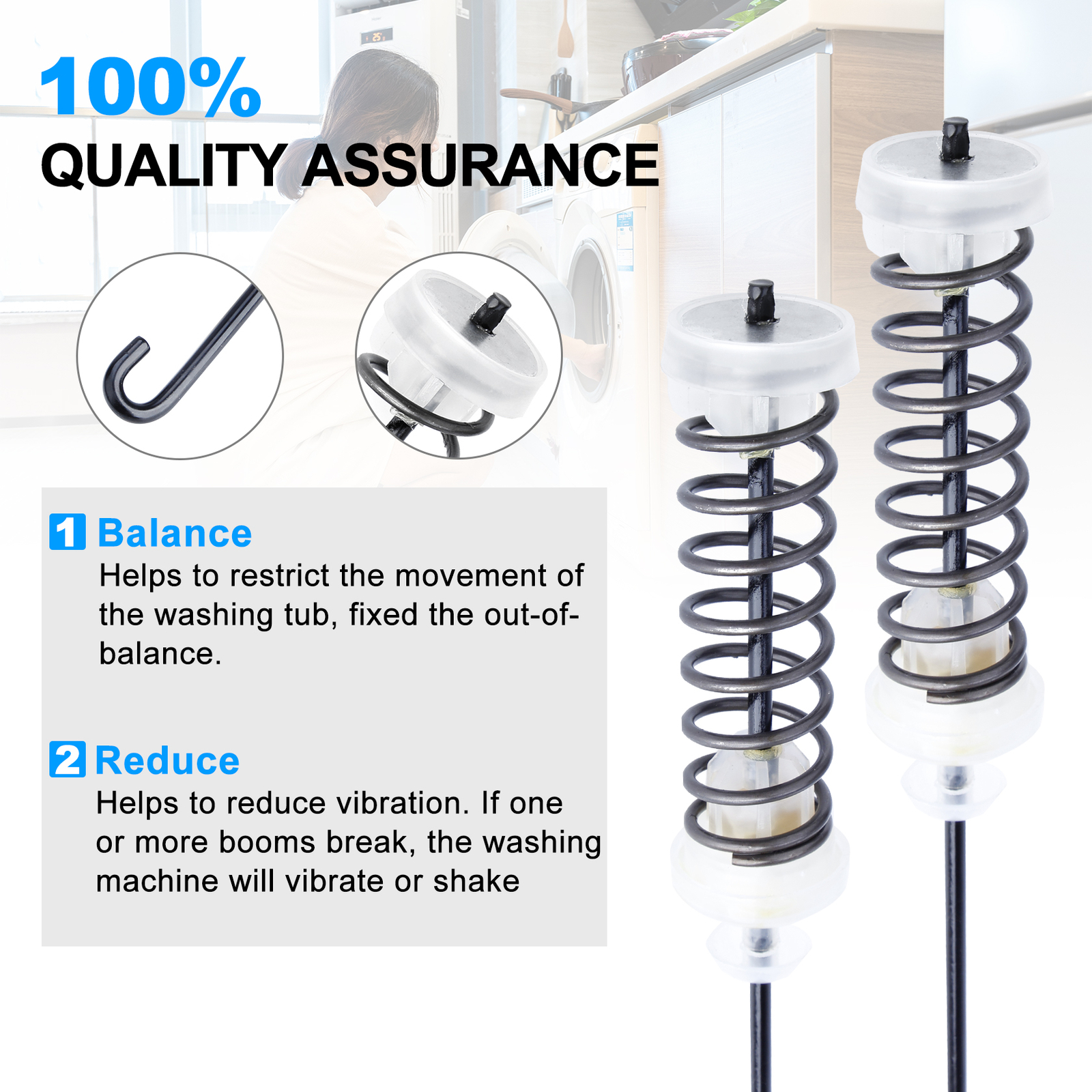 100%
QUALITY ASSURANCE

1 Balance
Helps to restrict the movement of the washing tub, fixed the out-of-balance.

2 Reduce
Helps to reduce vibration. If one or more booms break, the washing machine will vibrate or shake