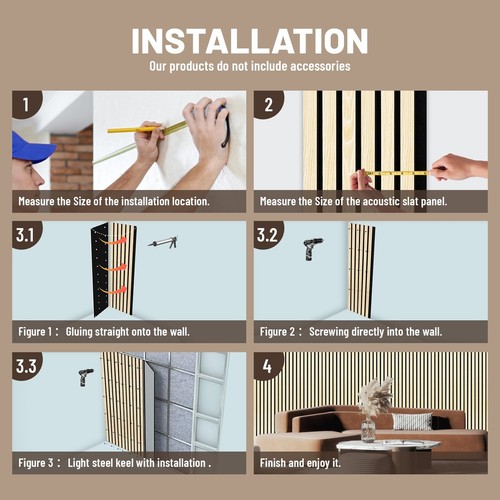 INSTALLATION
Our products do not include accessories

1
Measure the Size of the installation location.

2
Measure the Size of the acoustic slat panel.

3.1
Figure 1： Gluing straight onto the wall.

3.2
Figure 2： Screwing directly into the wall.

3.3
Figure 3： Light steel keel with installation .

4
Finish and enjoy it.