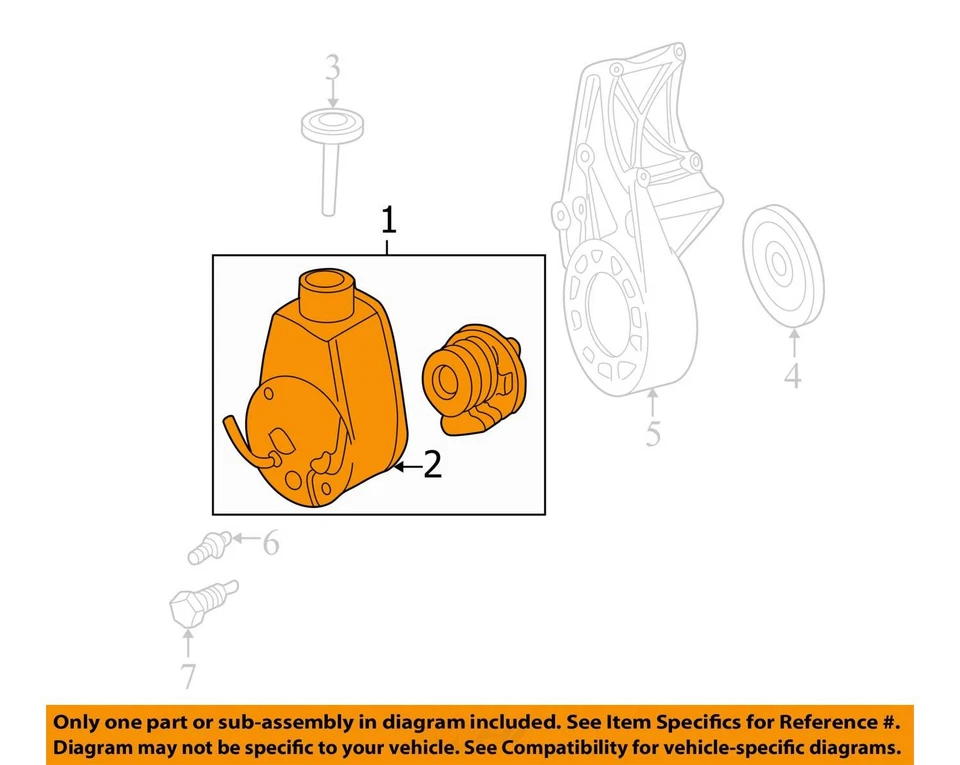 3

1

2

4

5

6

7

Only one part or sub-assembly in diagram included. See Item Specifics for Reference #. Diagram may not be specific to your vehicle. See Compatibility for vehicle-specific diagrams.