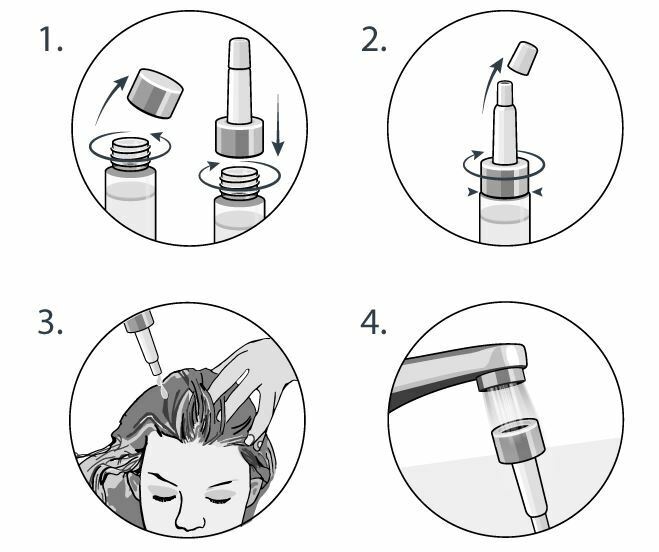 1.

2.

3.

4.