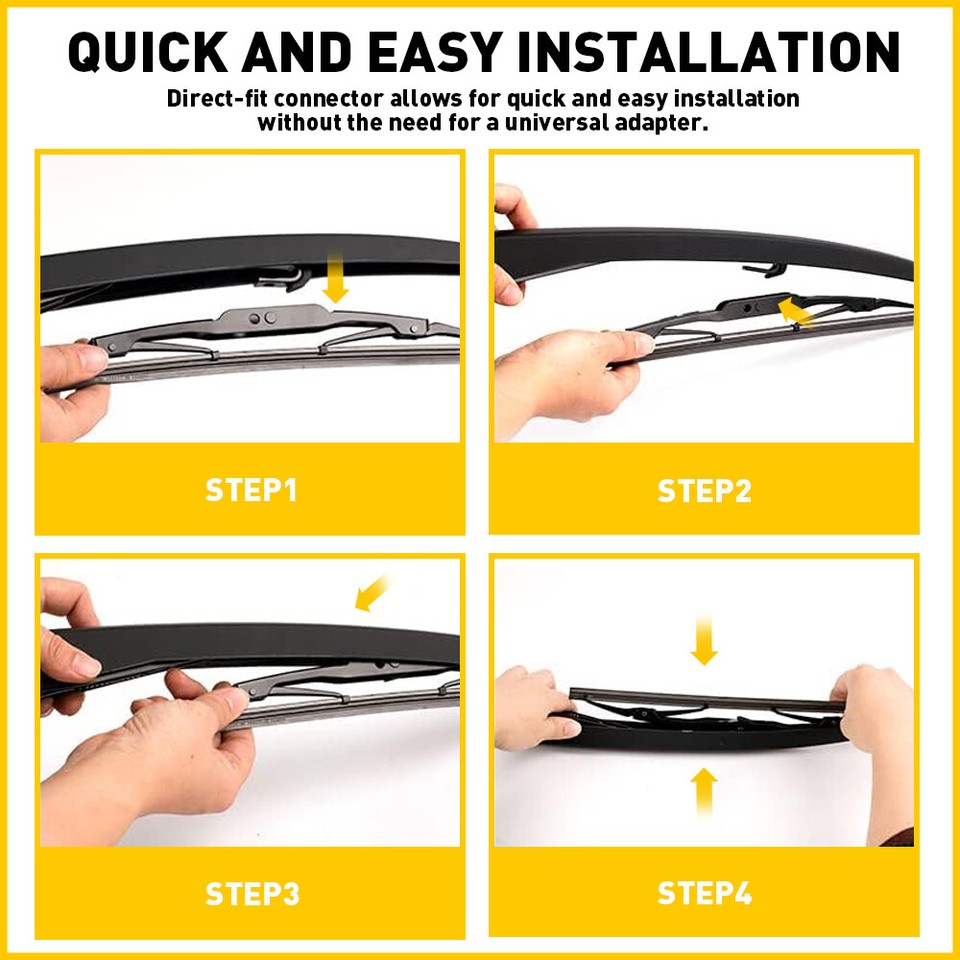 QUICK AND EASY INSTALLATION

Direct-fit connector allows for quick and easy installation without the need for a universal adapter.

STEP1

STEP2

STEP3

STEP4