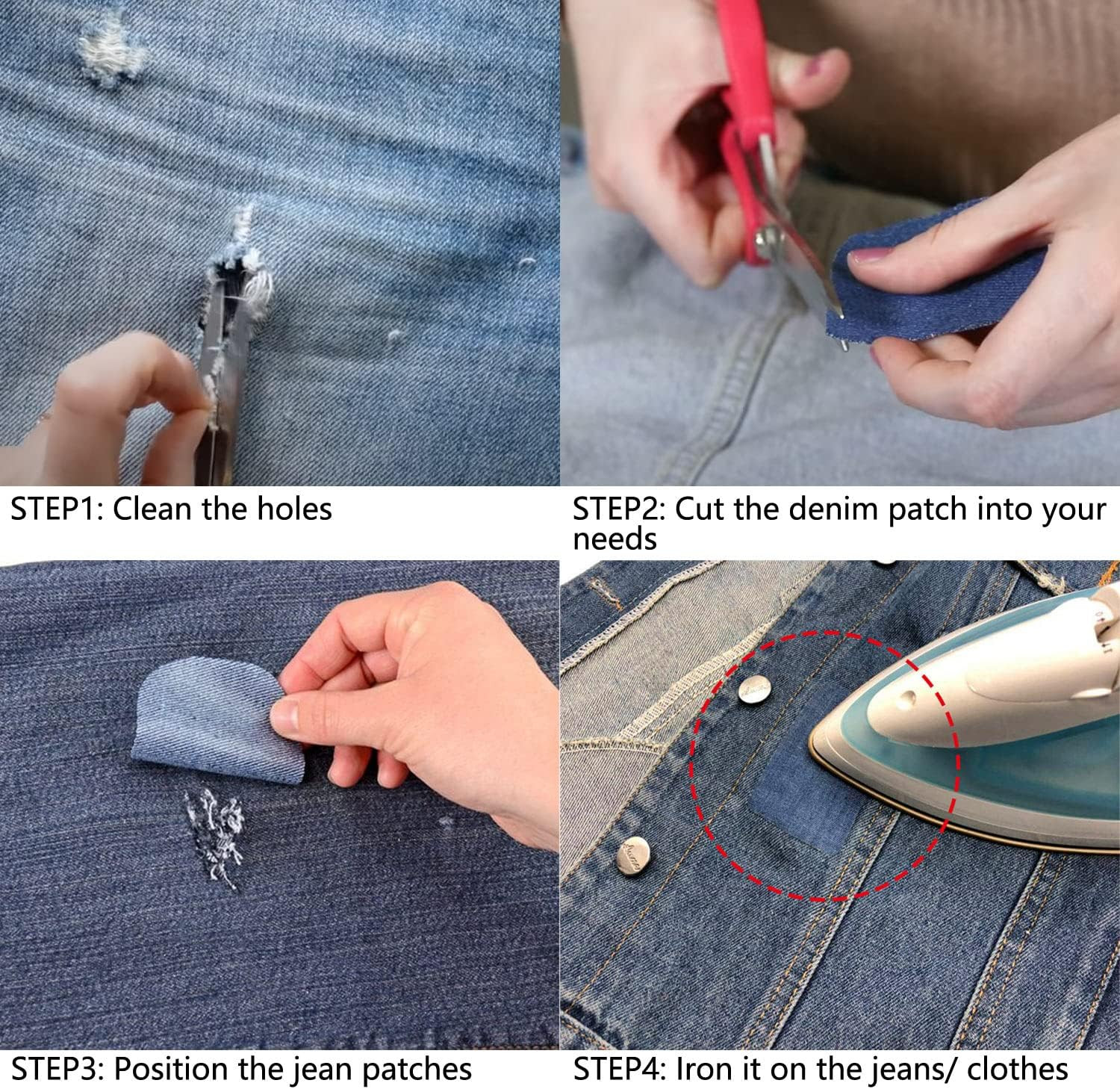 STEP1: Clean the holes

STEP2: Cut the denim patch into your needs

STEP3: Position the jean patches

STEP4: Iron it on the jeans/ clothes