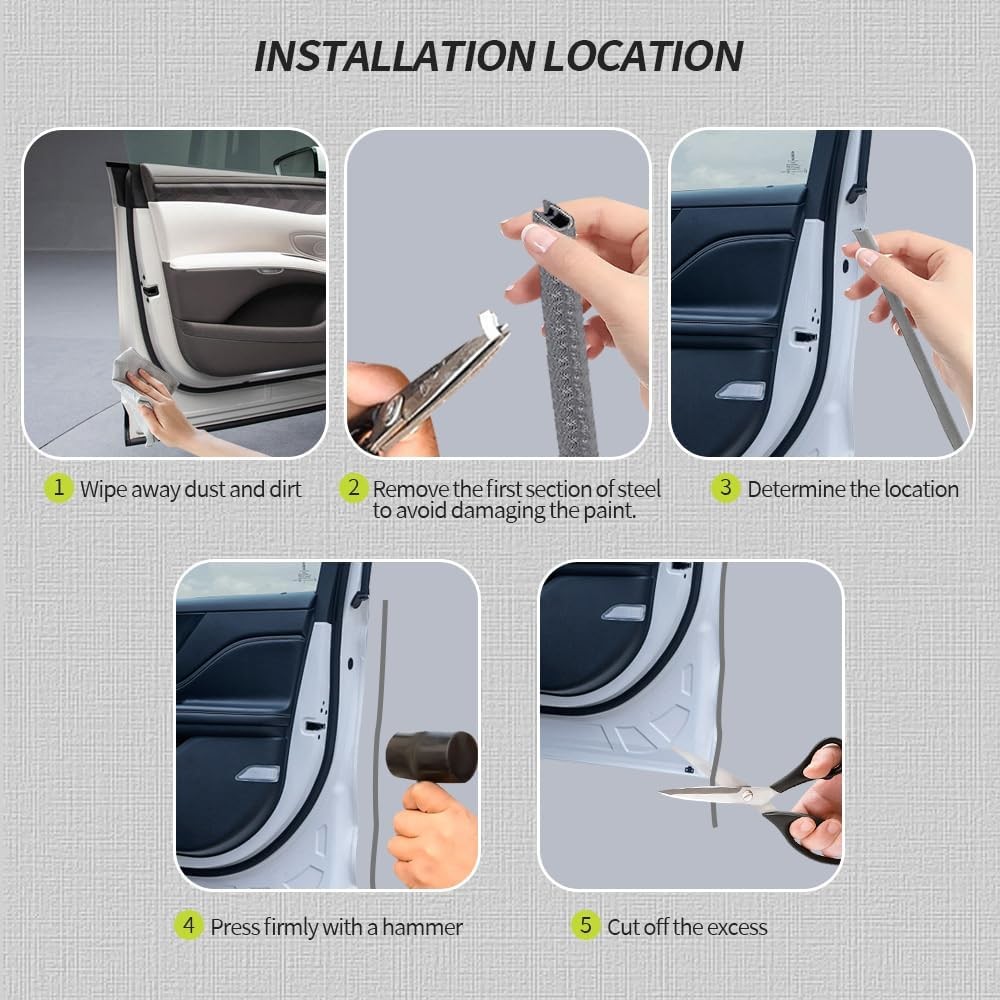 INSTALLATION LOCATION

1 Wipe away dust and dirt

2 Remove the first section of steel to avoid damaging the paint.

3 Determine the location

4 Press firmly with a hammer

5 Cut off the excess