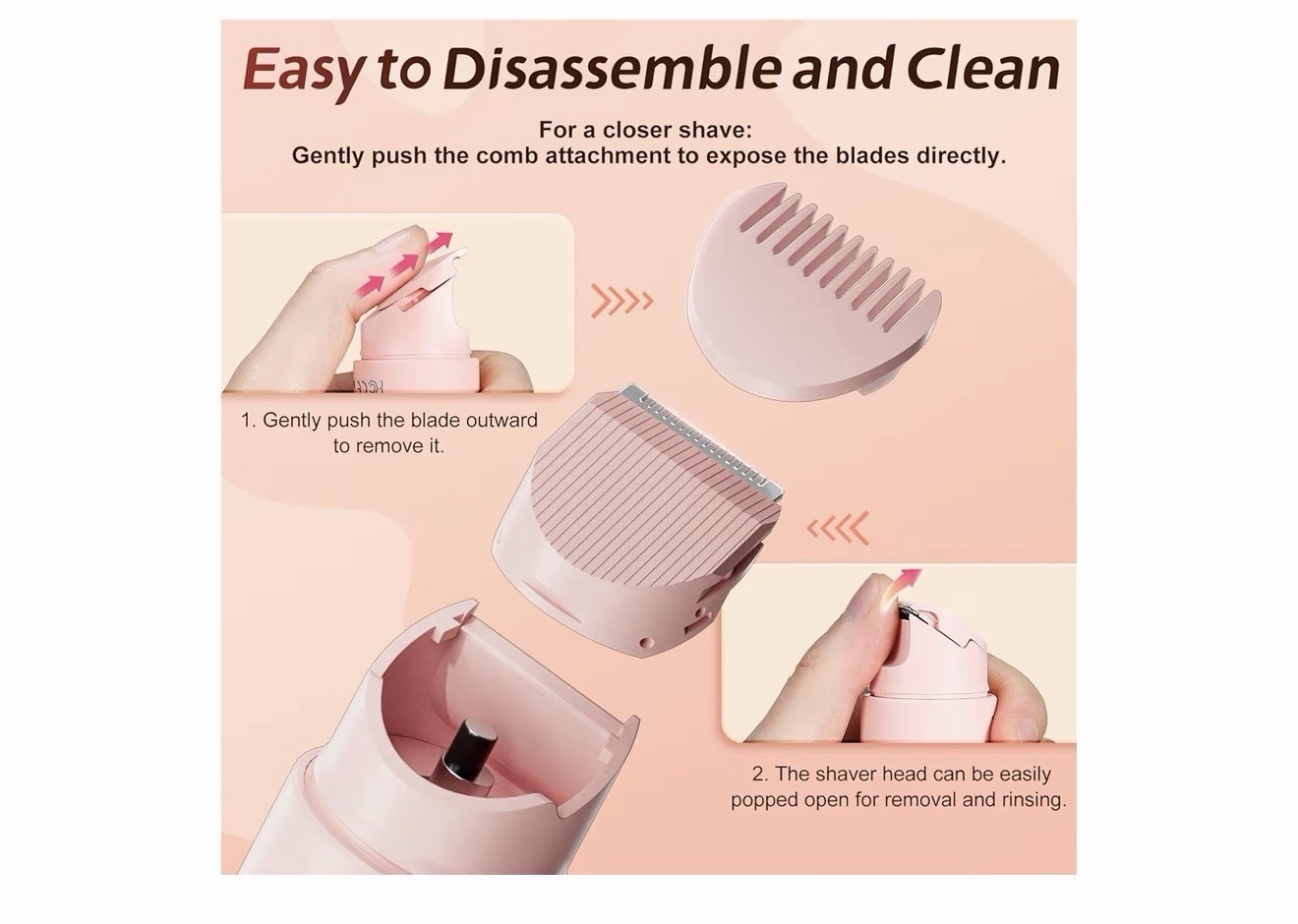 Easy to Disassemble and Clean

For a closer shave:
Gently push the comb attachment to expose the blades directly.

1. Gently push the blade outward to remove it.

2. The shaver head can be easily popped open for removal and rinsing.