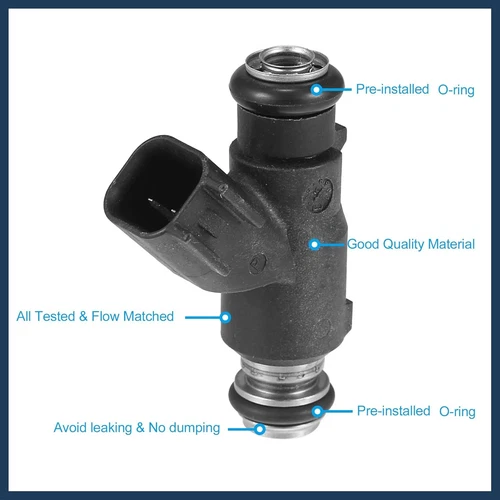 Pre-installed O-ring

Good Quality Material

All Tested & Flow Matched

Pre-installed O-ring

Avoid leaking & No dumping