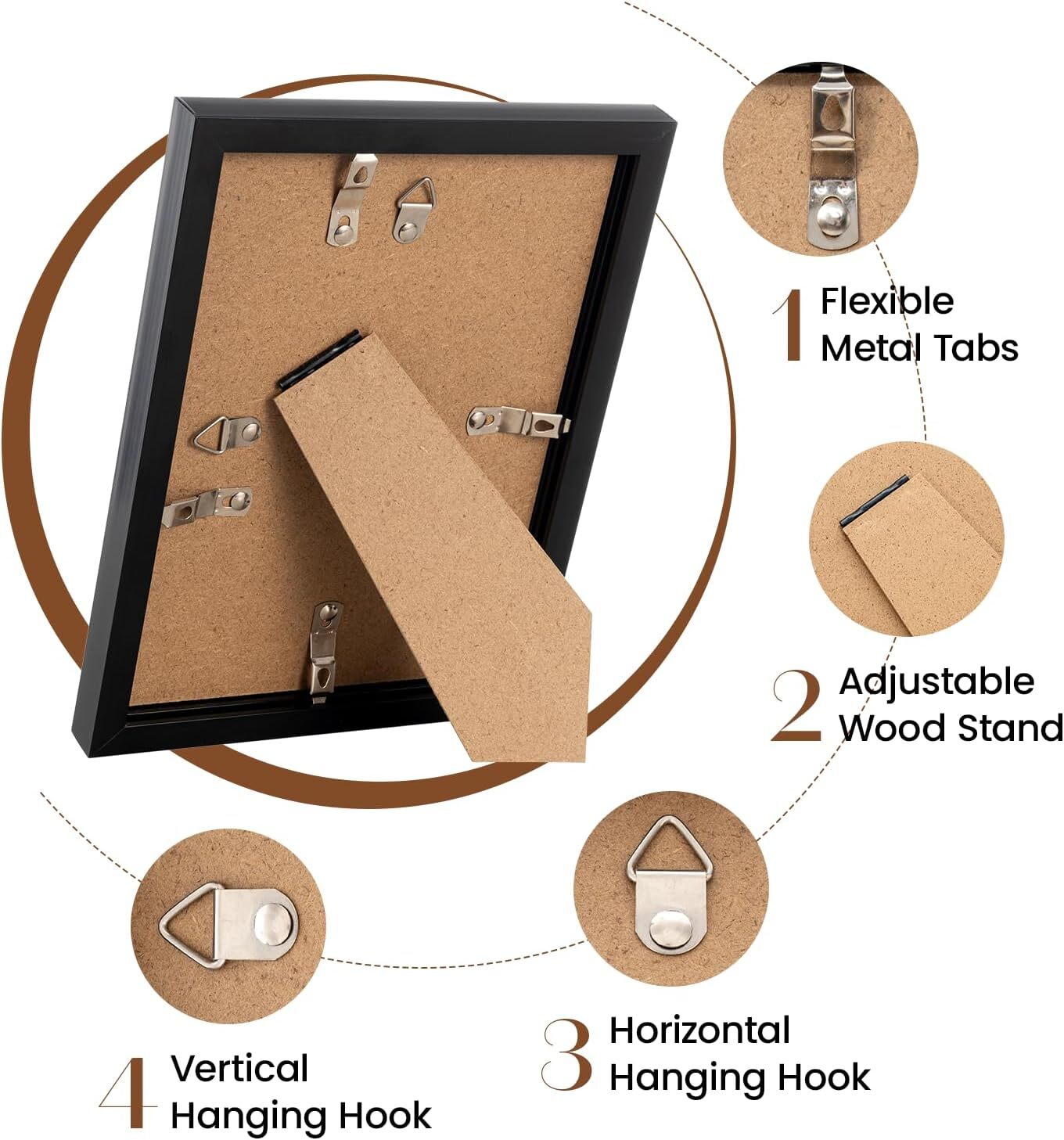 1 Flexible Metal Tabs

2 Adjustable Wood Stand

3 Horizontal Hanging Hook

4 Vertical Hanging Hook