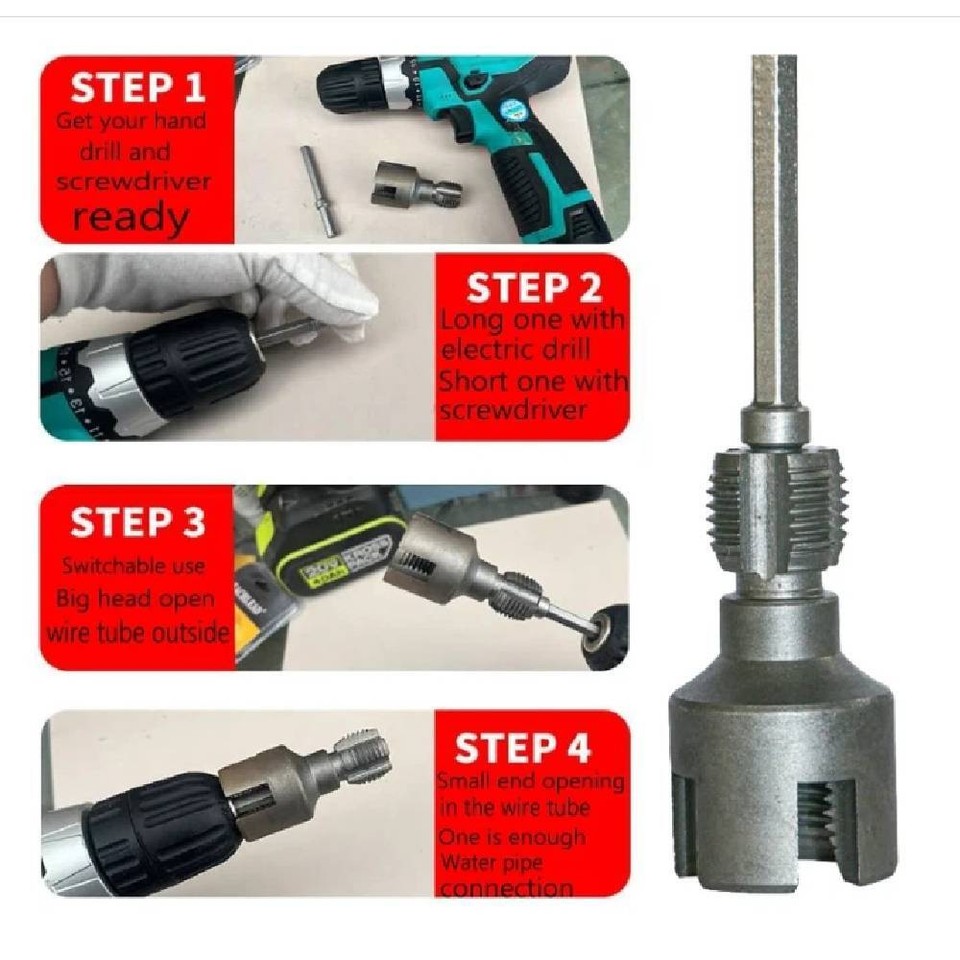 STEP 1
Get your hand drill and screwdriver ready

STEP 2
Long one with electric drill
Short one with screwdriver

STEP 3
Switchable use
Big head open wire tube outside

STEP 4
Small end opening in the wire tube
One is enough
Water pipe connection