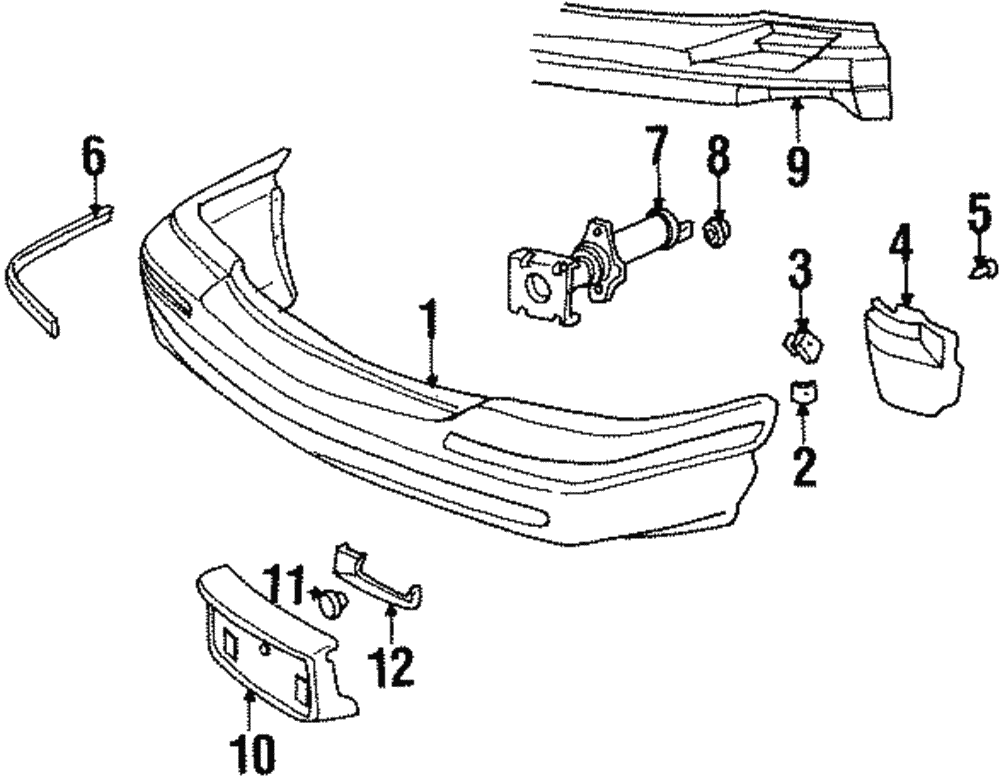 6
7
8
9
5
4
3
1
2
11
12
10