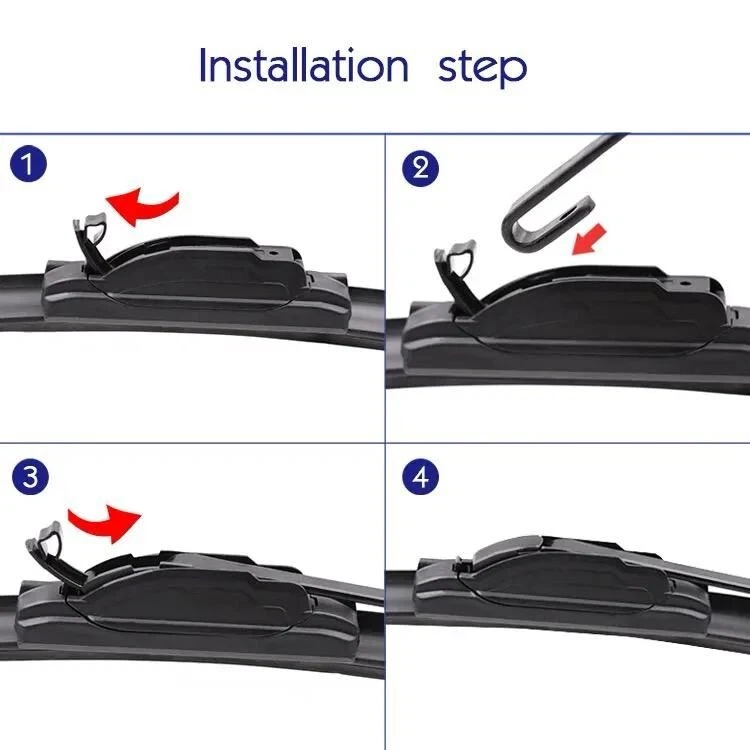 Installation step

1

2

3

4