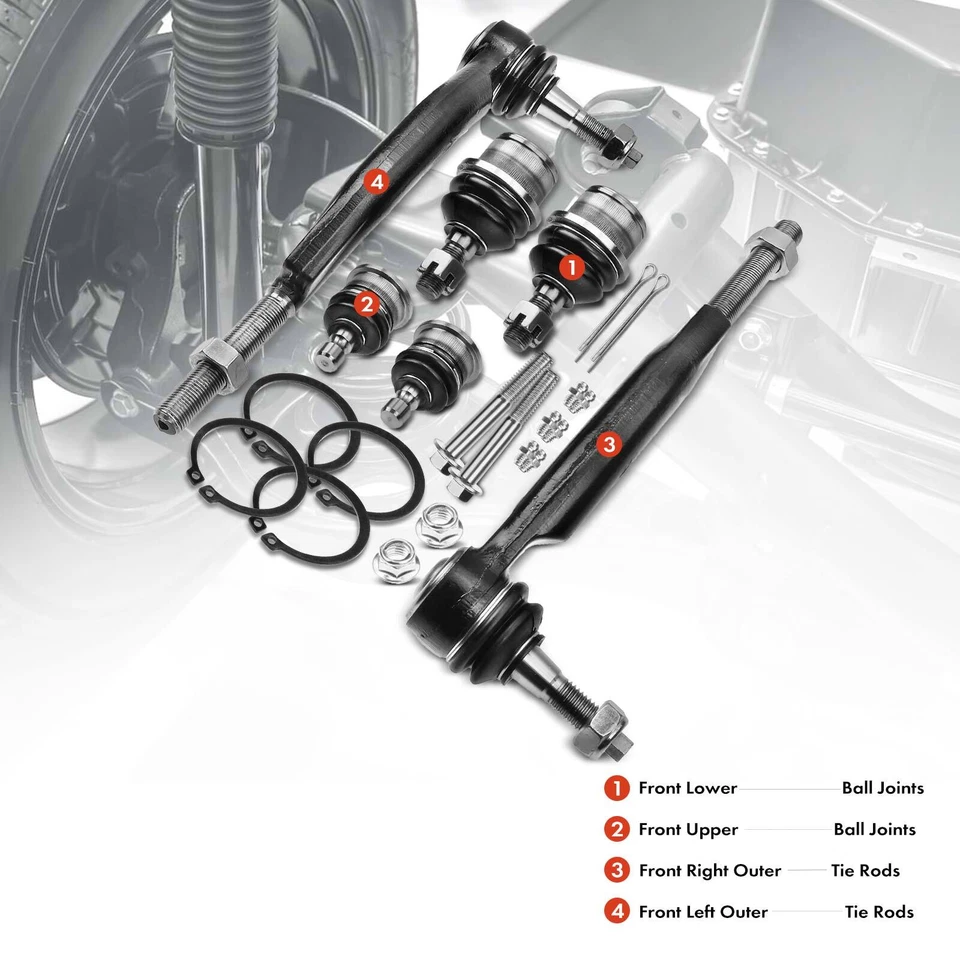 4

1

2

3

1 Front Lower Ball Joints

2 Front Upper Ball Joints

3 Front Right Outer Tie Rods

4 Front Left Outer Tie Rods