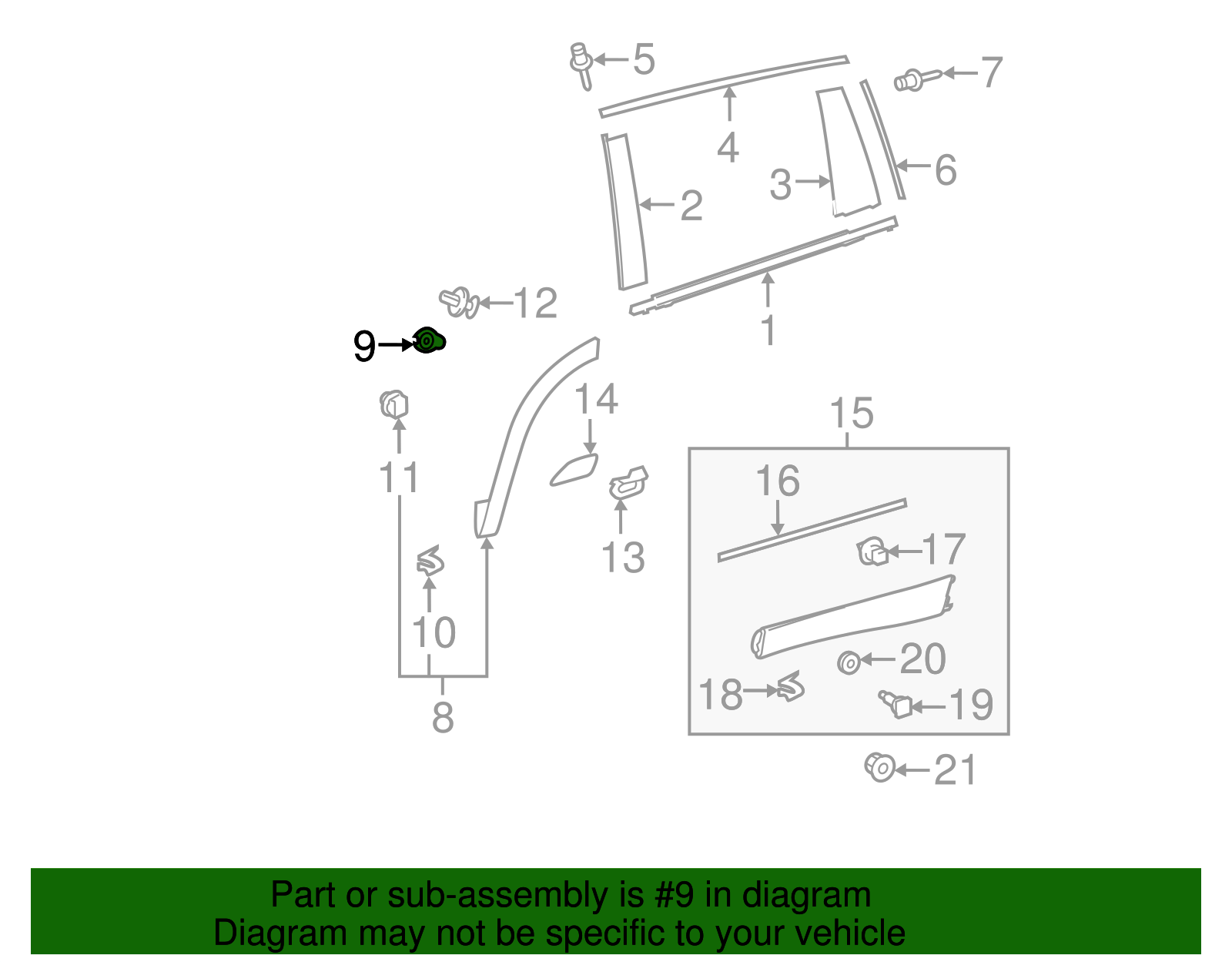 5
7
4
6
3
2
12
1
9
14
15
11
16
17
13
10
20
18
19
8
21

Part or sub-assembly is #9 in diagram
Diagram may not be specific to your vehicle