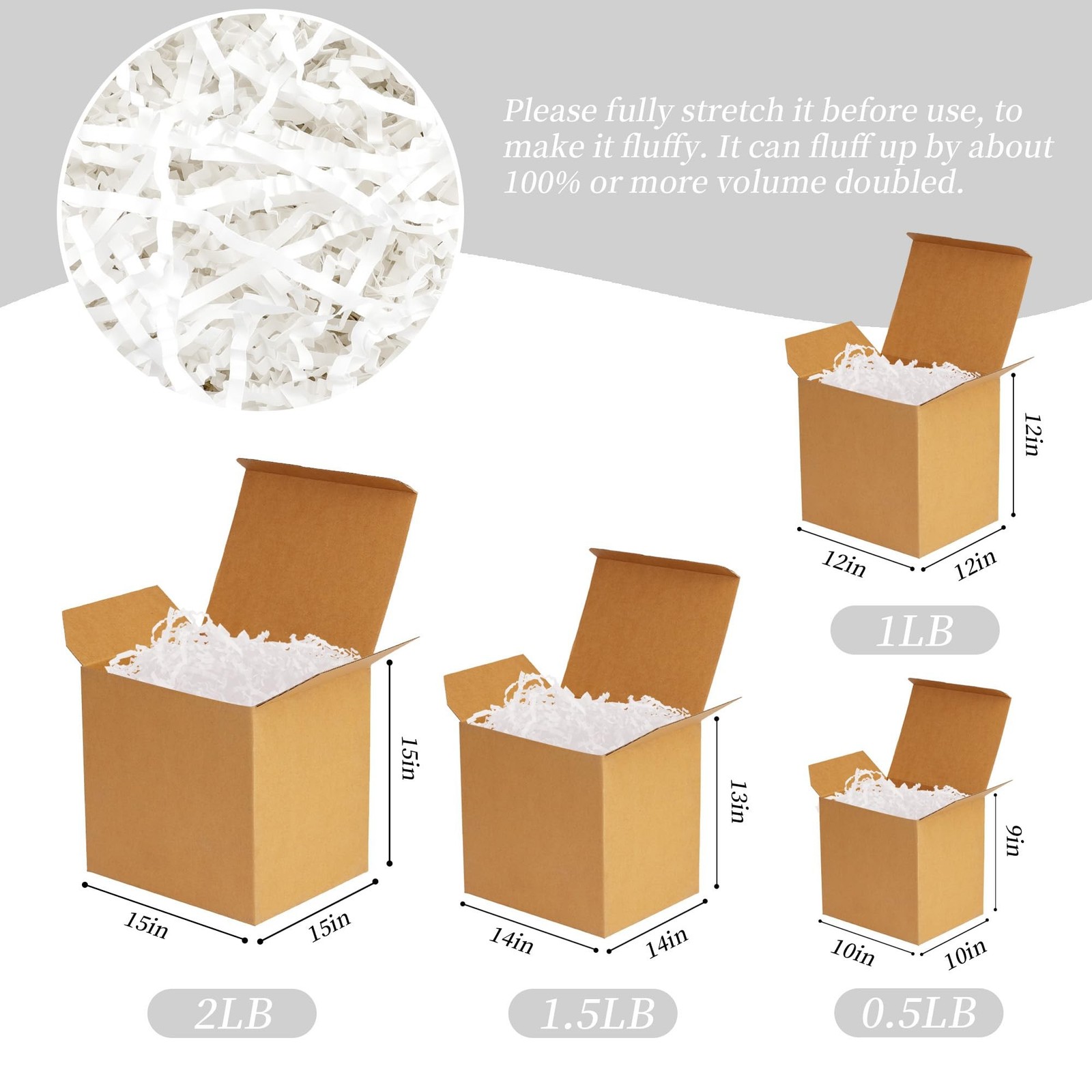 Please fully stretch it before use, to make it fluffy. It can fluff up by about 100% or more volume doubled.

12in
12in
12in
1LB

15in
15in
15in
2LB

13in
14in
14in
1.5LB

9in
10in
10in
0.5LB