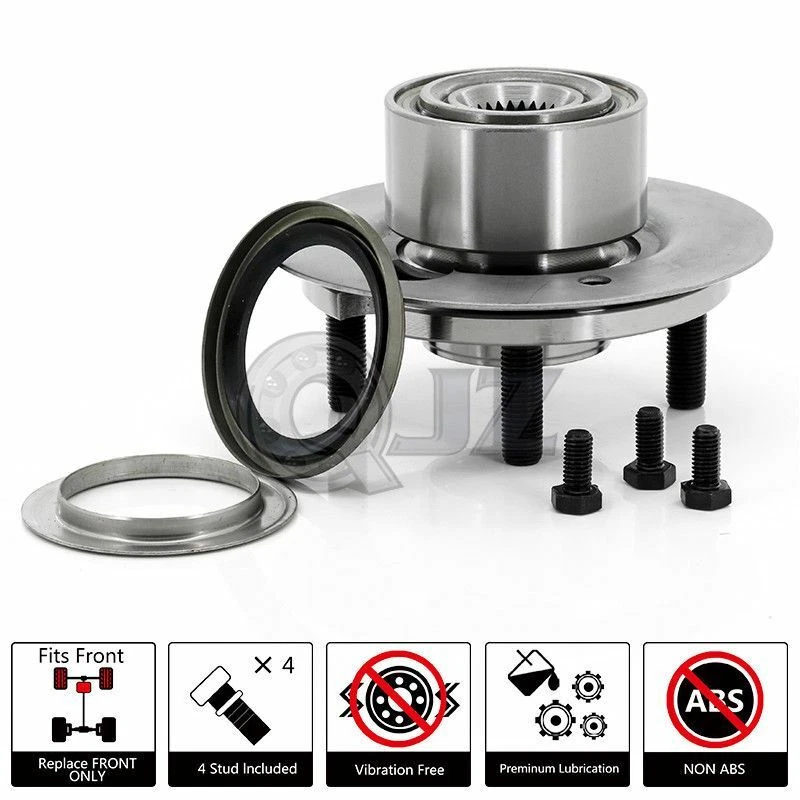 QJZ

Fits Front

Replace FRONT ONLY

× 4

4 Stud Included

Vibration Free

Premium Lubrication

ABS

NON ABS