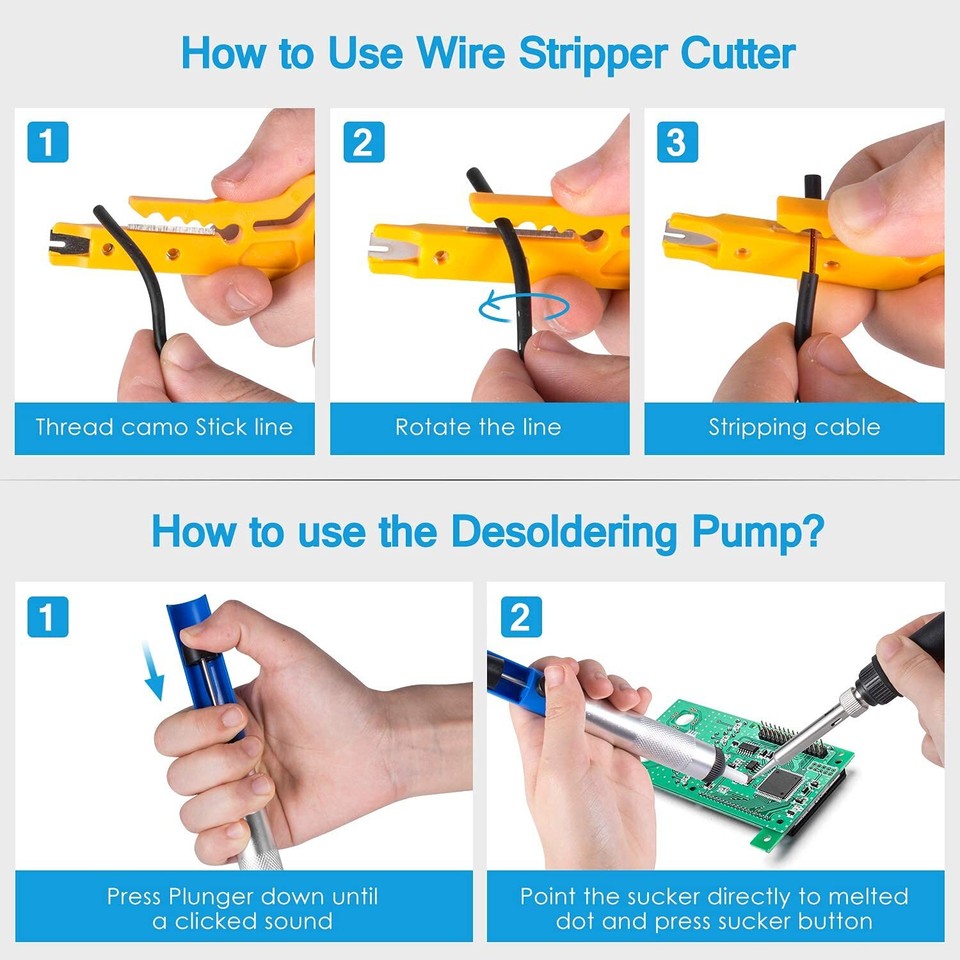 How to Use Wire Stripper Cutter

1
Thread camo Stick line

2
Rotate the line

3
Stripping cable

How to use the Desoldering Pump?

1
Press Plunger down until a clicked sound

2
Point the sucker directly to melted dot and press sucker button