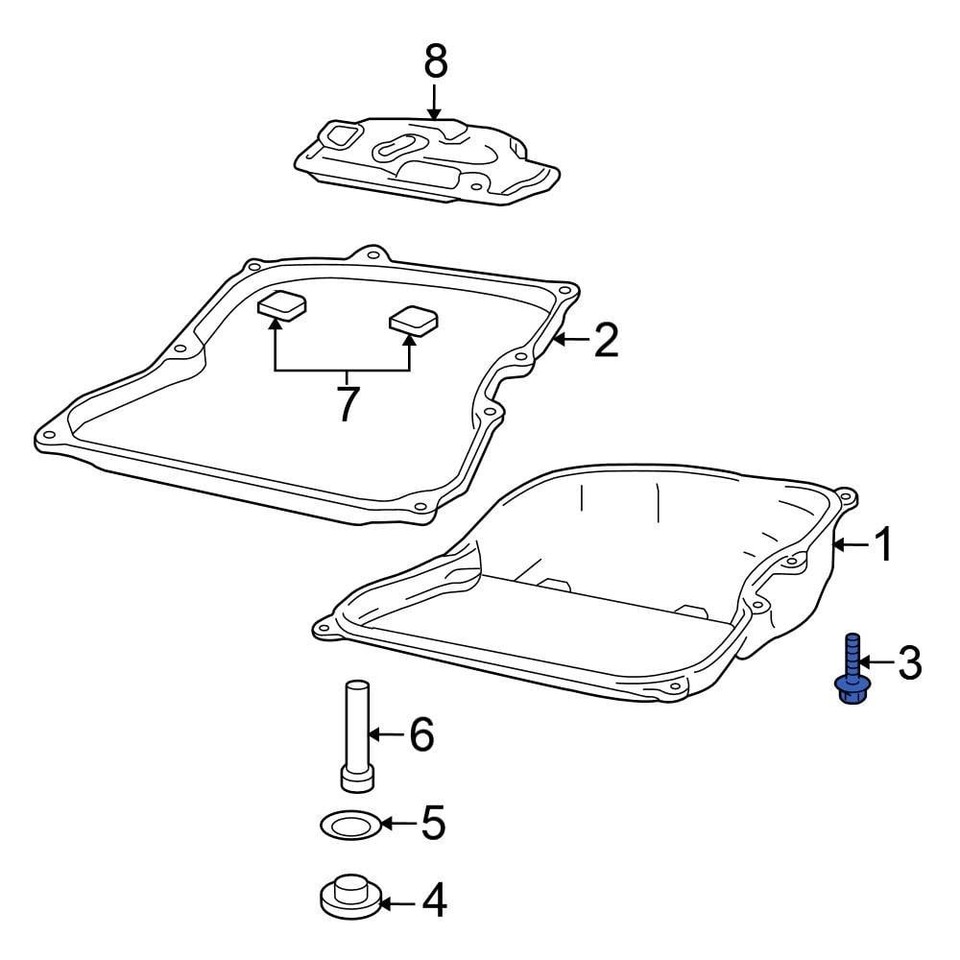 8
2
7
1
3
6
5
4