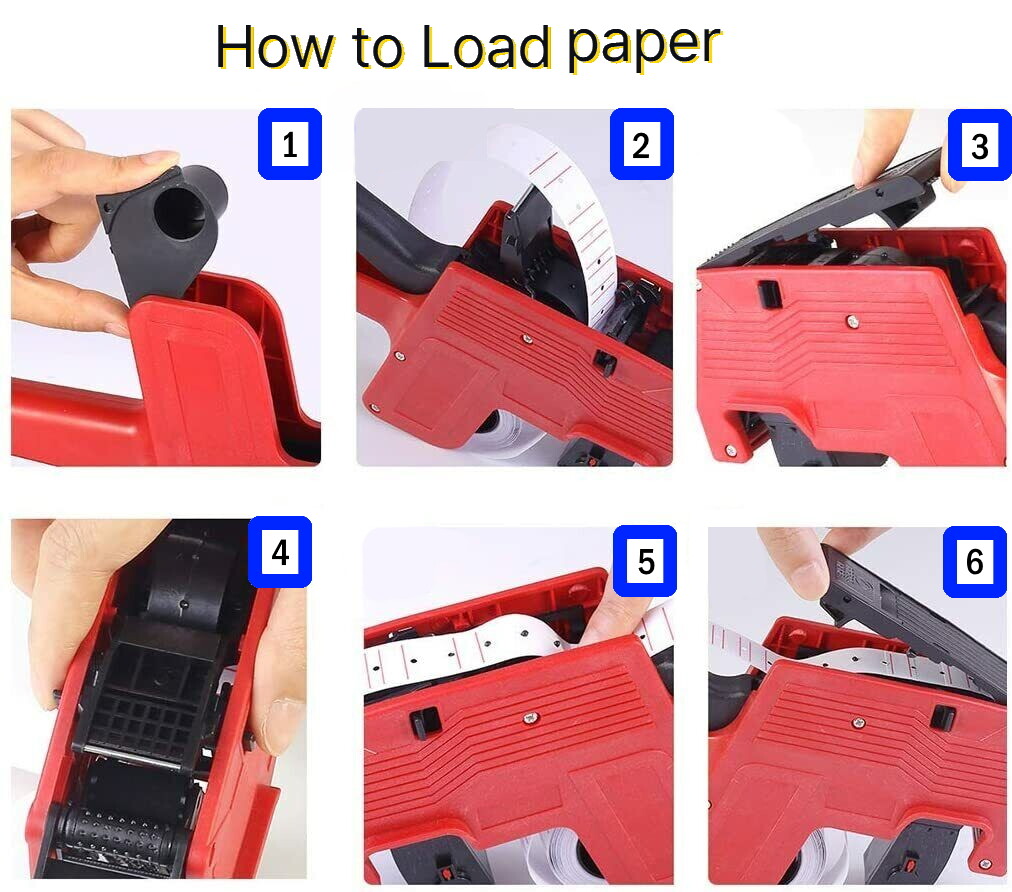 How to Load paper

1

2

3

4

5

6