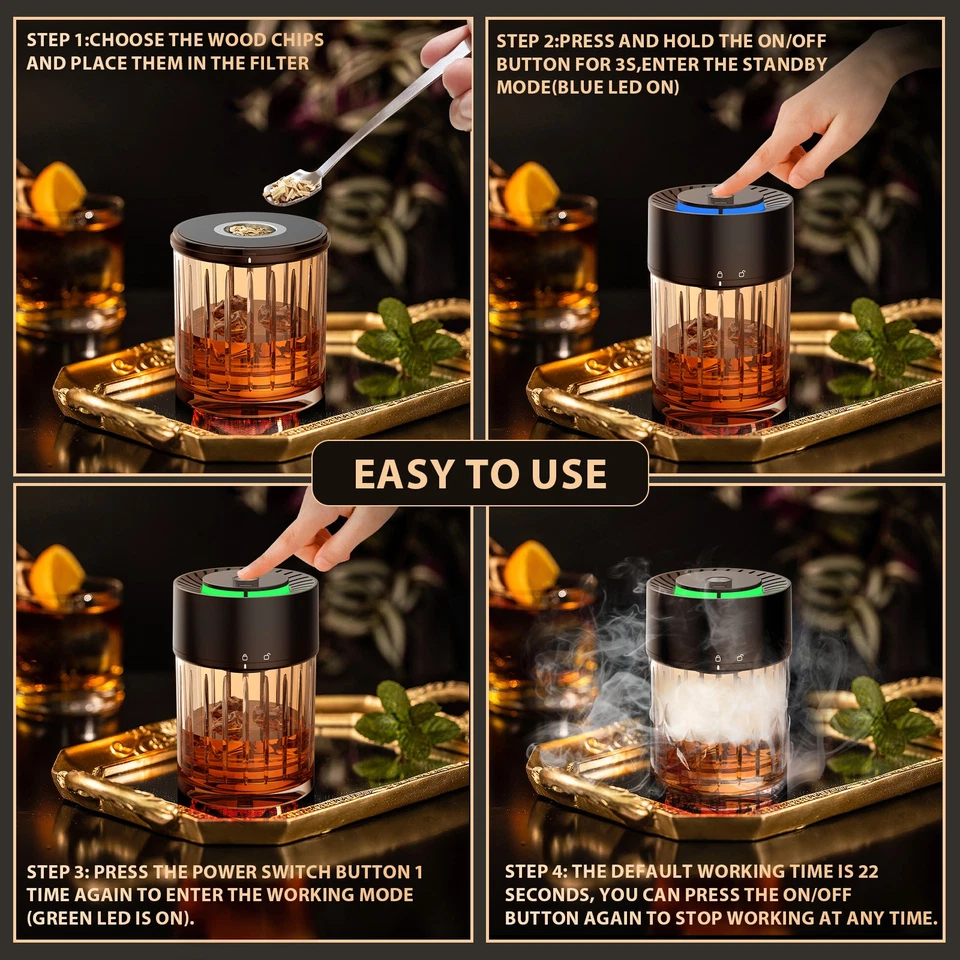 STEP 1:CHOOSE THE WOOD CHIPS AND PLACE THEM IN THE FILTER

STEP 2:PRESS AND HOLD THE ON/OFF BUTTON FOR 3S,ENTER THE STANDBY MODE(BLUE LED ON)

EASY TO USE

STEP 3: PRESS THE POWER SWITCH BUTTON 1 TIME AGAIN TO ENTER THE WORKING MODE (GREEN LED IS ON).

STEP 4: THE DEFAULT WORKING TIME IS 22 SECONDS, YOU CAN PRESS THE ON/OFF BUTTON AGAIN TO STOP WORKING AT ANY TIME.