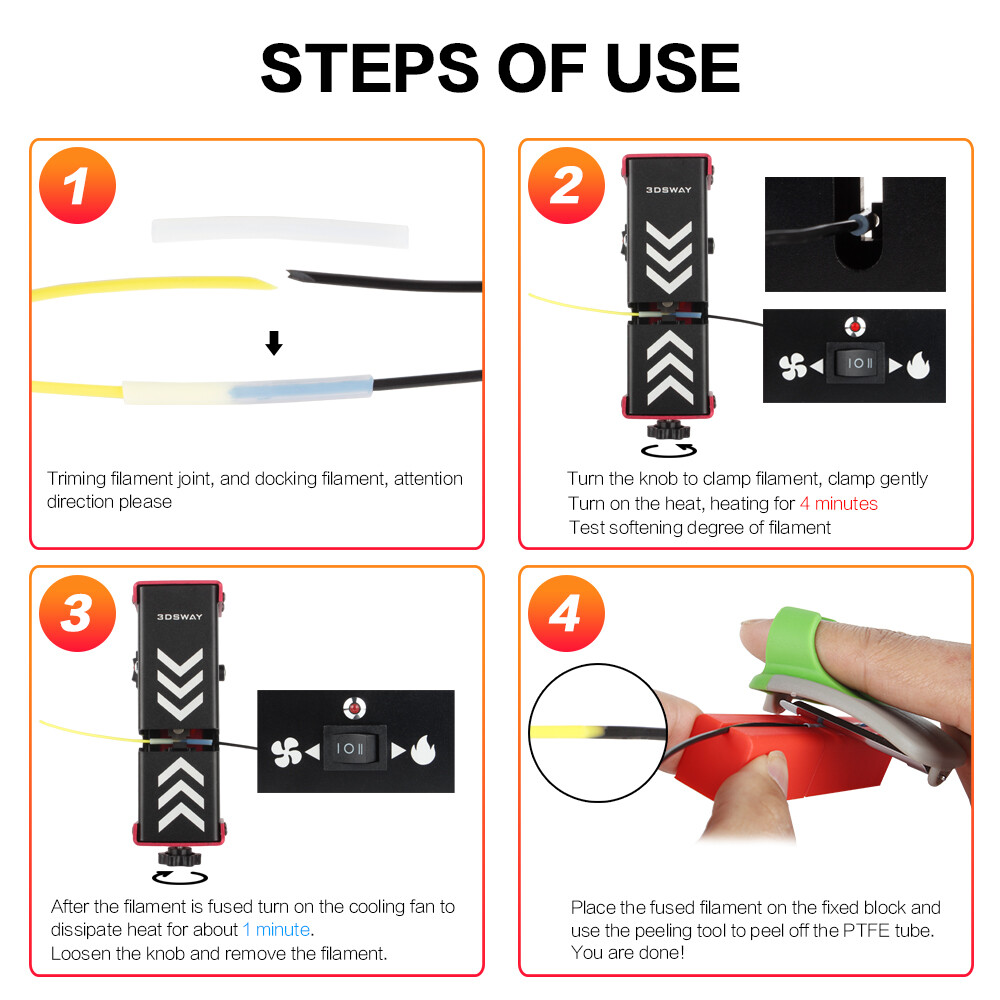 STEPS OF USE

1

Triming filament joint, and docking filament, attention direction please

2

3DSWAY

I O II

Turn the knob to clamp filament, clamp gently
Turn on the heat, heating for 4 minutes
Test softening degree of filament

3

3DSWAY

I O II

After the filament is fused turn on the cooling fan to dissipate heat for about 1 minute.
Loosen the knob and remove the filament.

4

Place the fused filament on the fixed block and use the peeling tool to peel off the PTFE tube.
You are done!