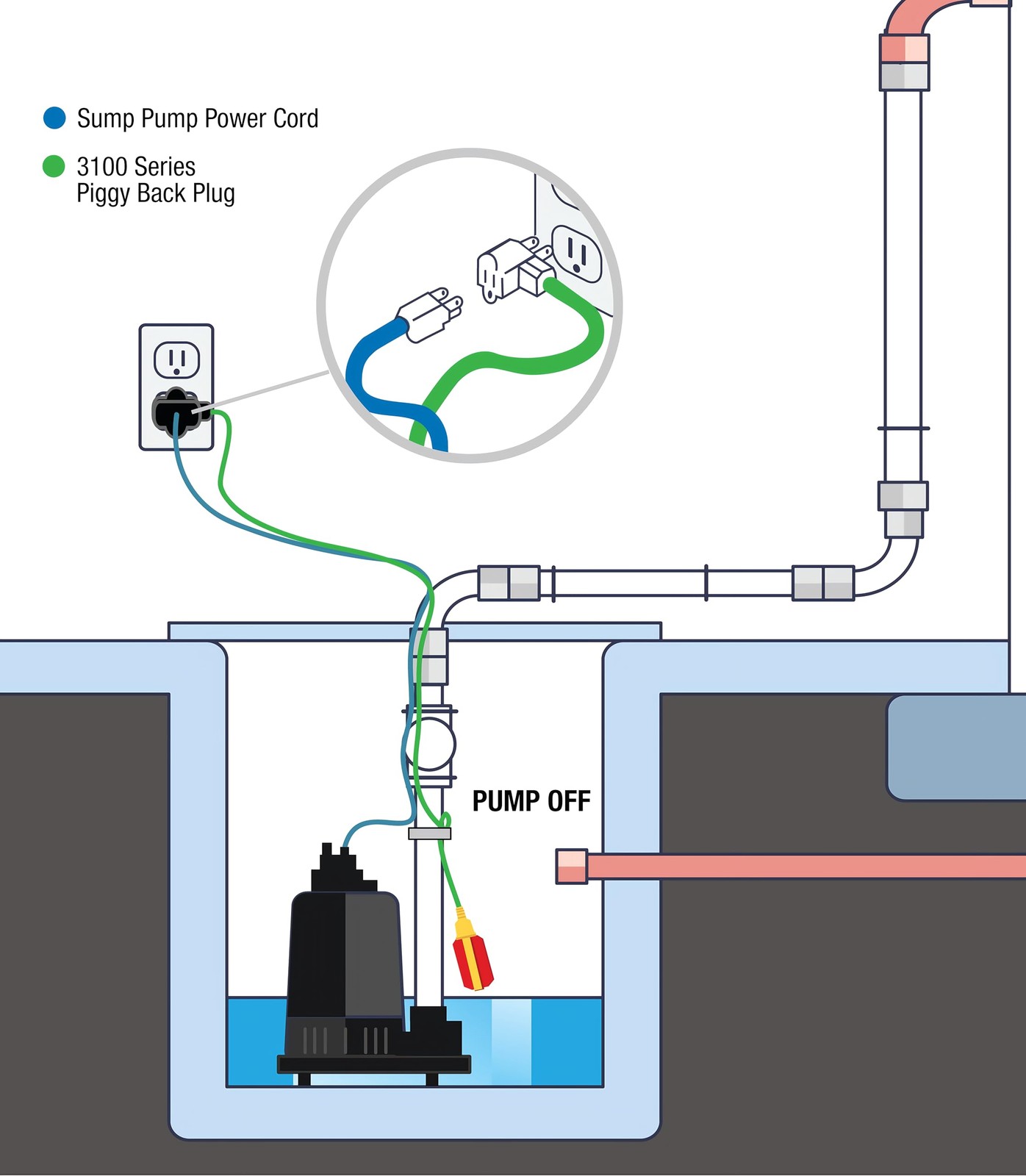 Sump Pump Power Cord

3100 Series
Piggy Back Plug

PUMP OFF