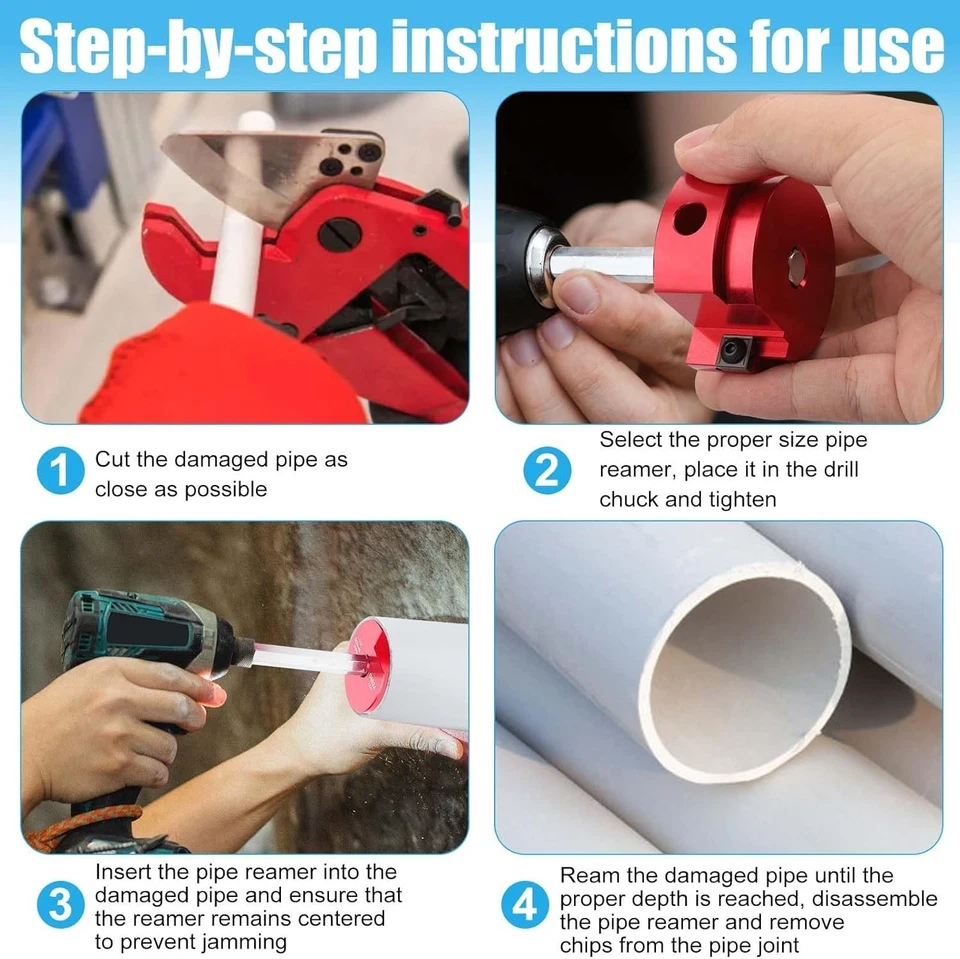 Step-by-step instructions for use

1 Cut the damaged pipe as close as possible

2 Select the proper size pipe reamer, place it in the drill chuck and tighten

3 Insert the pipe reamer into the damaged pipe and ensure that the reamer remains centered to prevent jamming

4 Ream the damaged pipe until the proper depth is reached, disassemble the pipe reamer and remove chips from the pipe joint