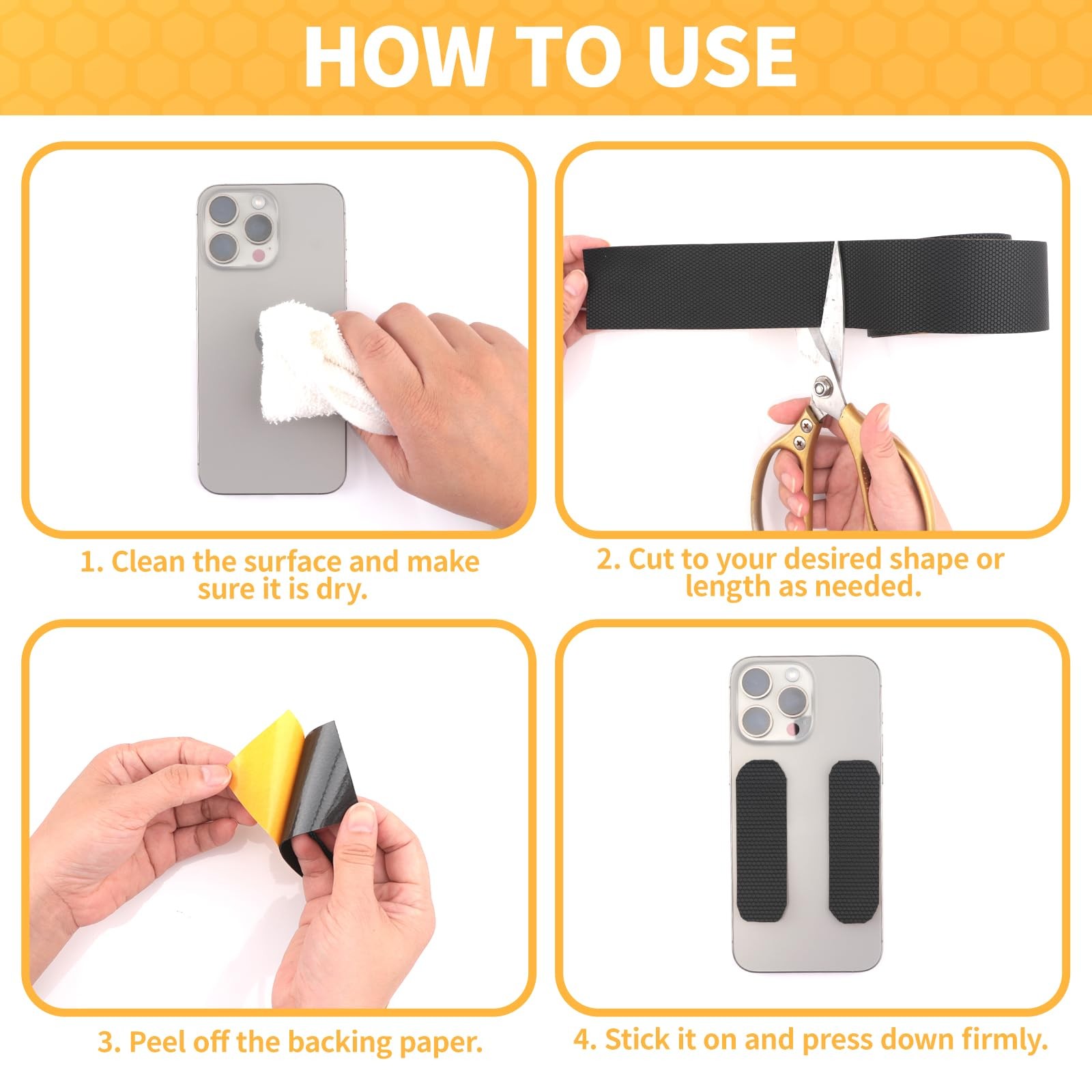 HOW TO USE

1. Clean the surface and make sure it is dry.

2. Cut to your desired shape or length as needed.

3. Peel off the backing paper.

4. Stick it on and press down firmly.