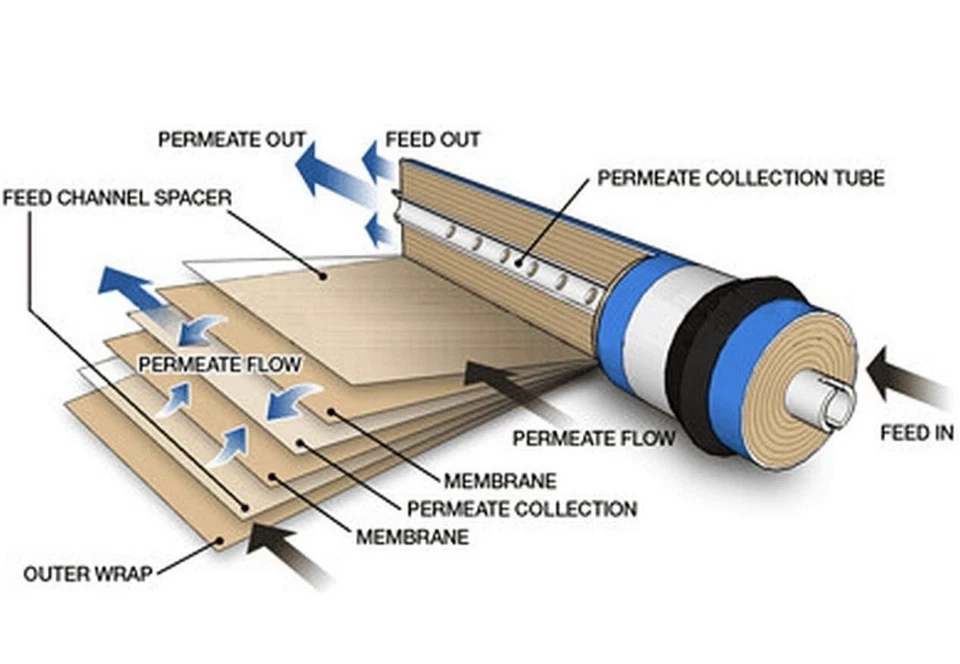 PERMEATE OUT
FEED OUT
PERMEATE COLLECTION TUBE
FEED CHANNEL SPACER
PERMEATE FLOW
PERMEATE FLOW
FEED IN
MEMBRANE
PERMEATE COLLECTION
MEMBRANE
OUTER WRAP