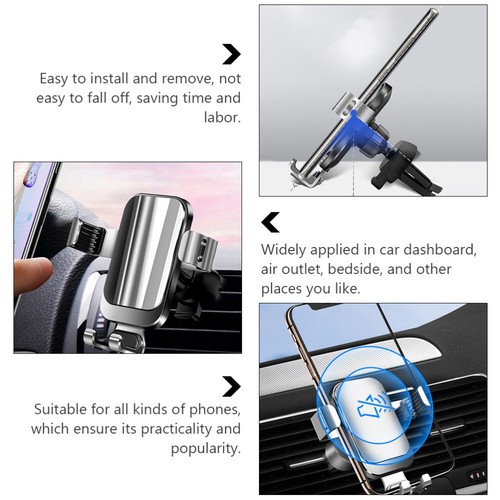 Easy to install and remove, not easy to fall off, saving time and labor.

Widely applied in car dashboard, air outlet, bedside, and other places you like.

Suitable for all kinds of phones, which ensure its practicality and popularity.